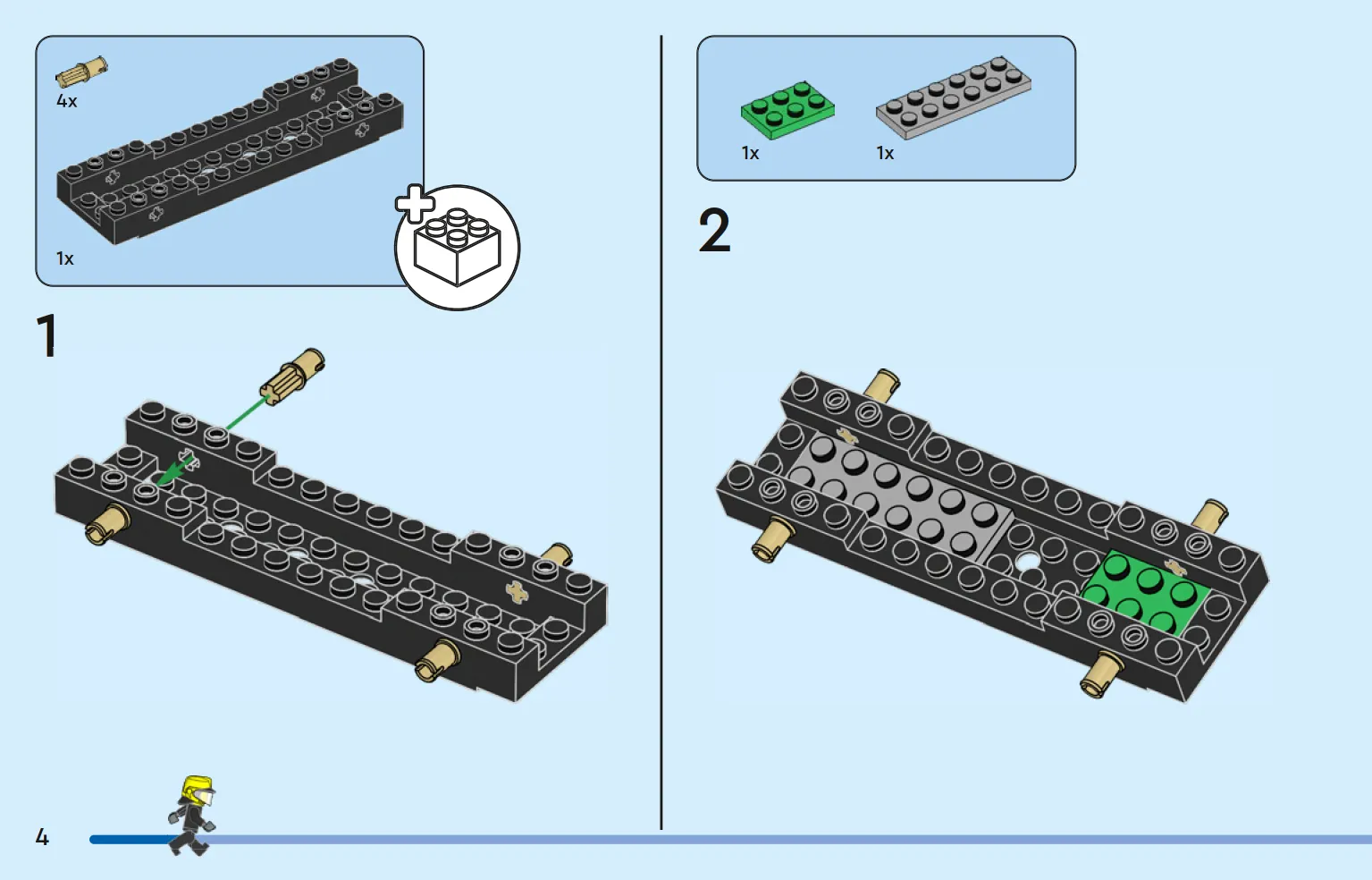 4x

1x

1

1x

1x

2

4