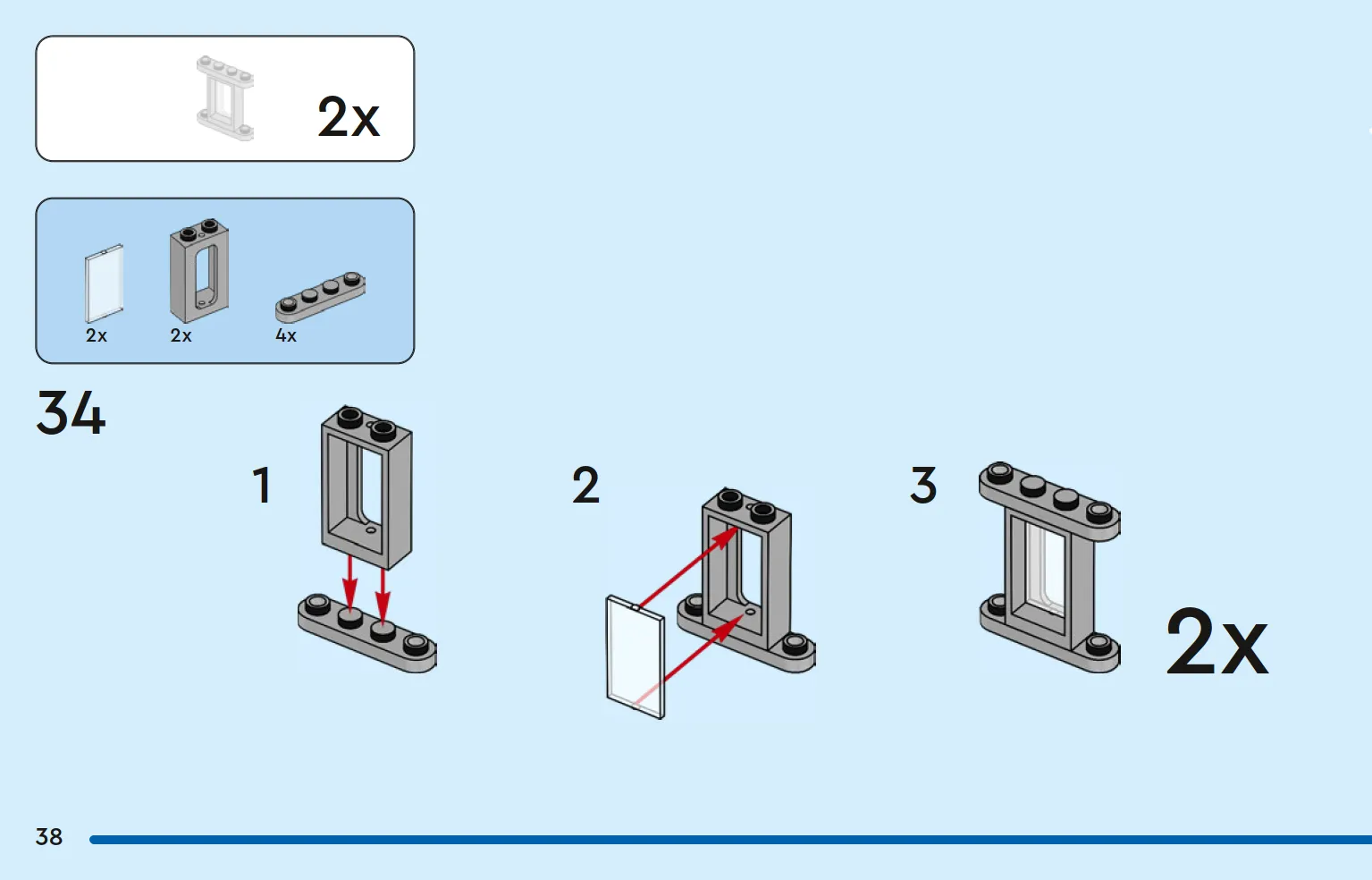 2x

2x
2x
4x

34

1

2

3

2x

38