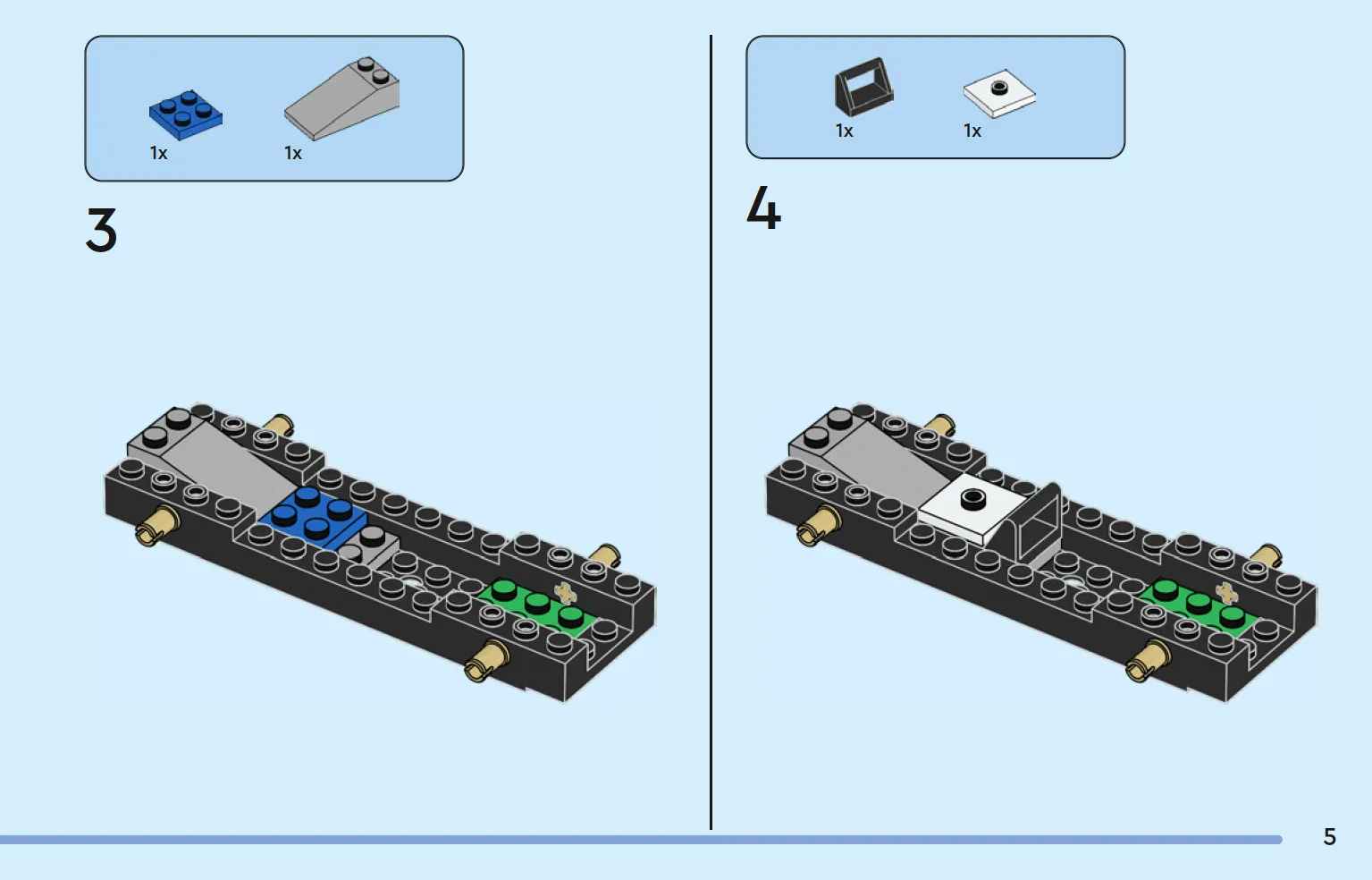 1x 1x

3

1x 1x

4

5