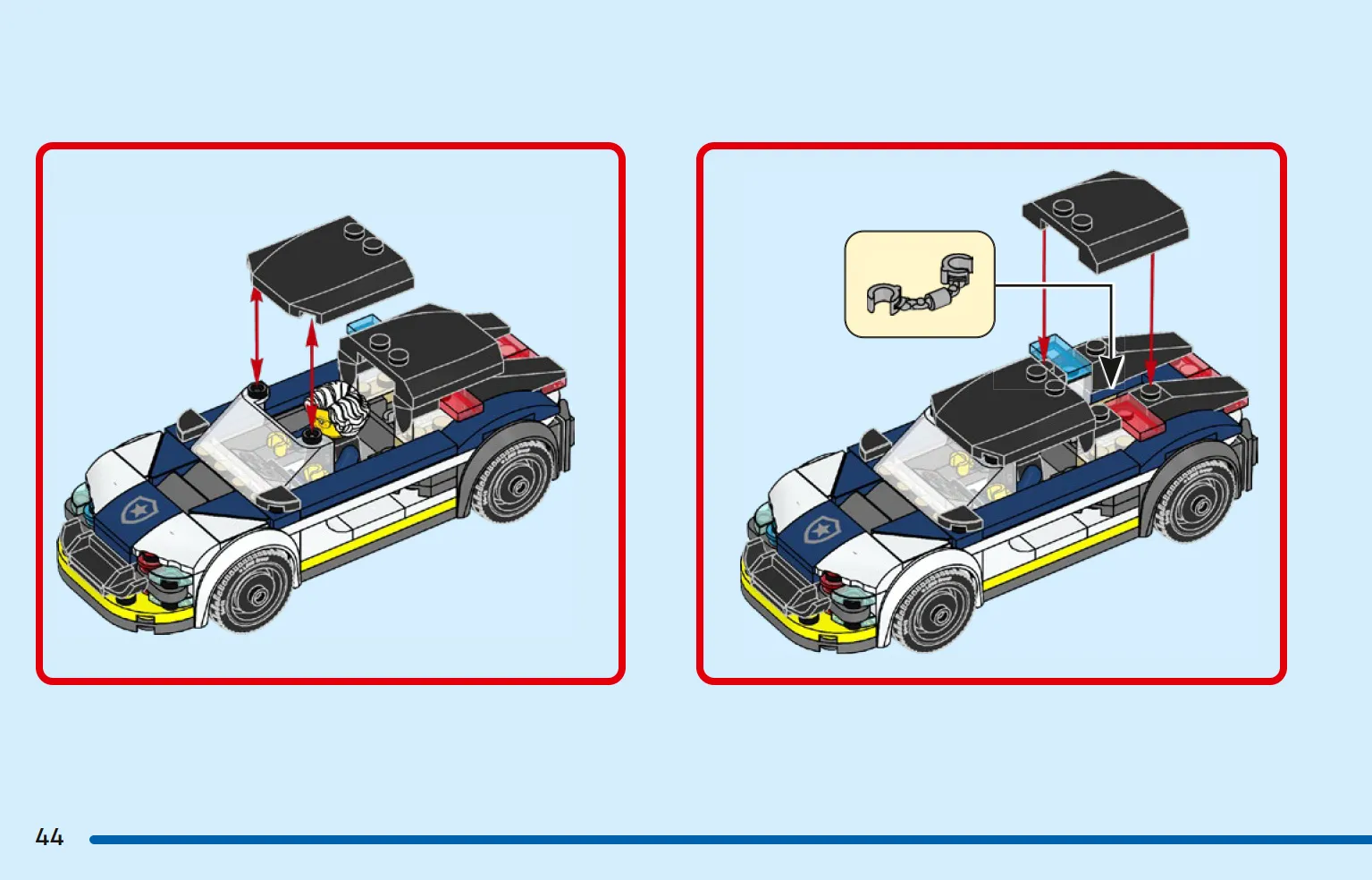 44