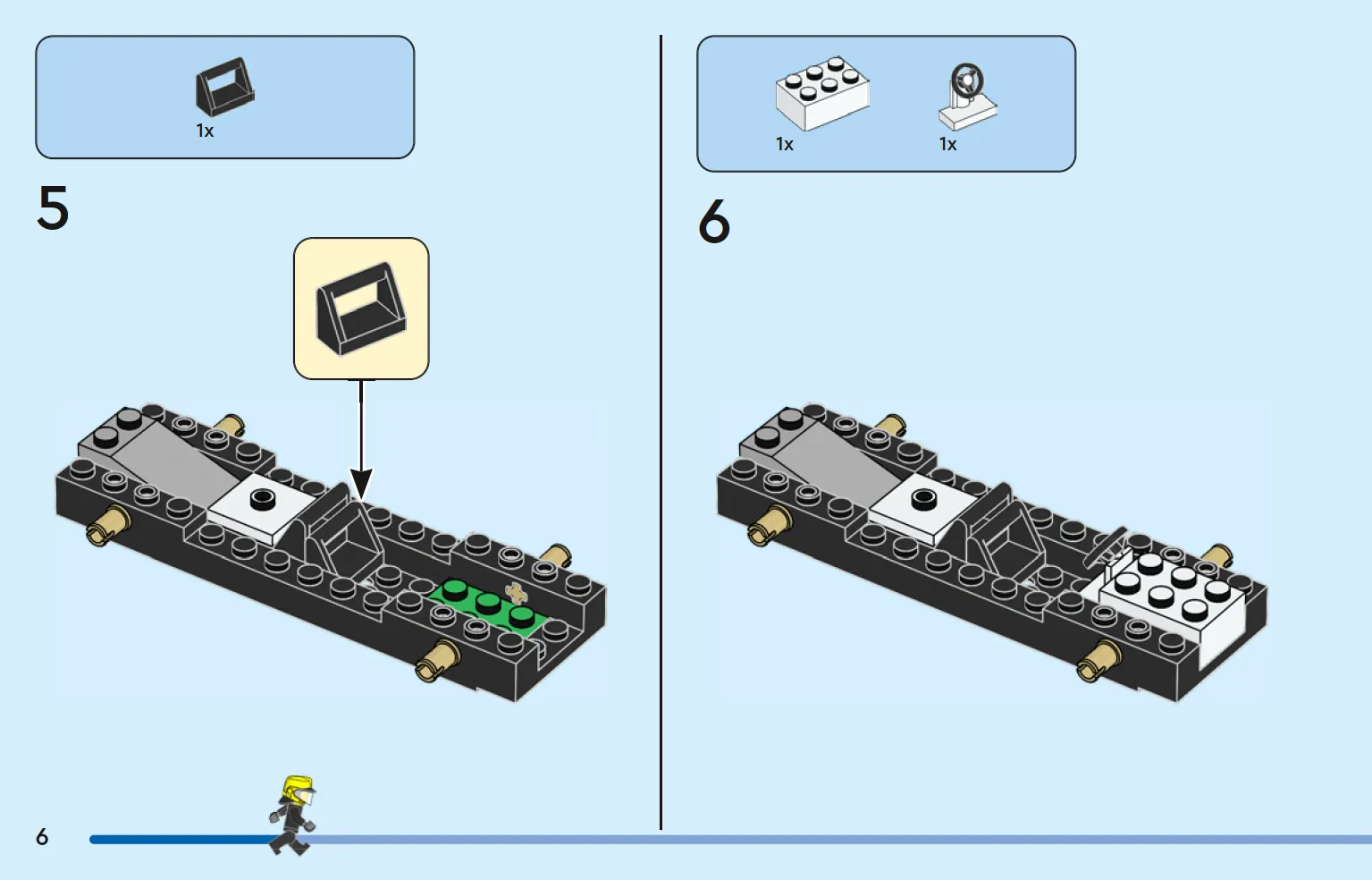 1x

5

1x

1x

6

6