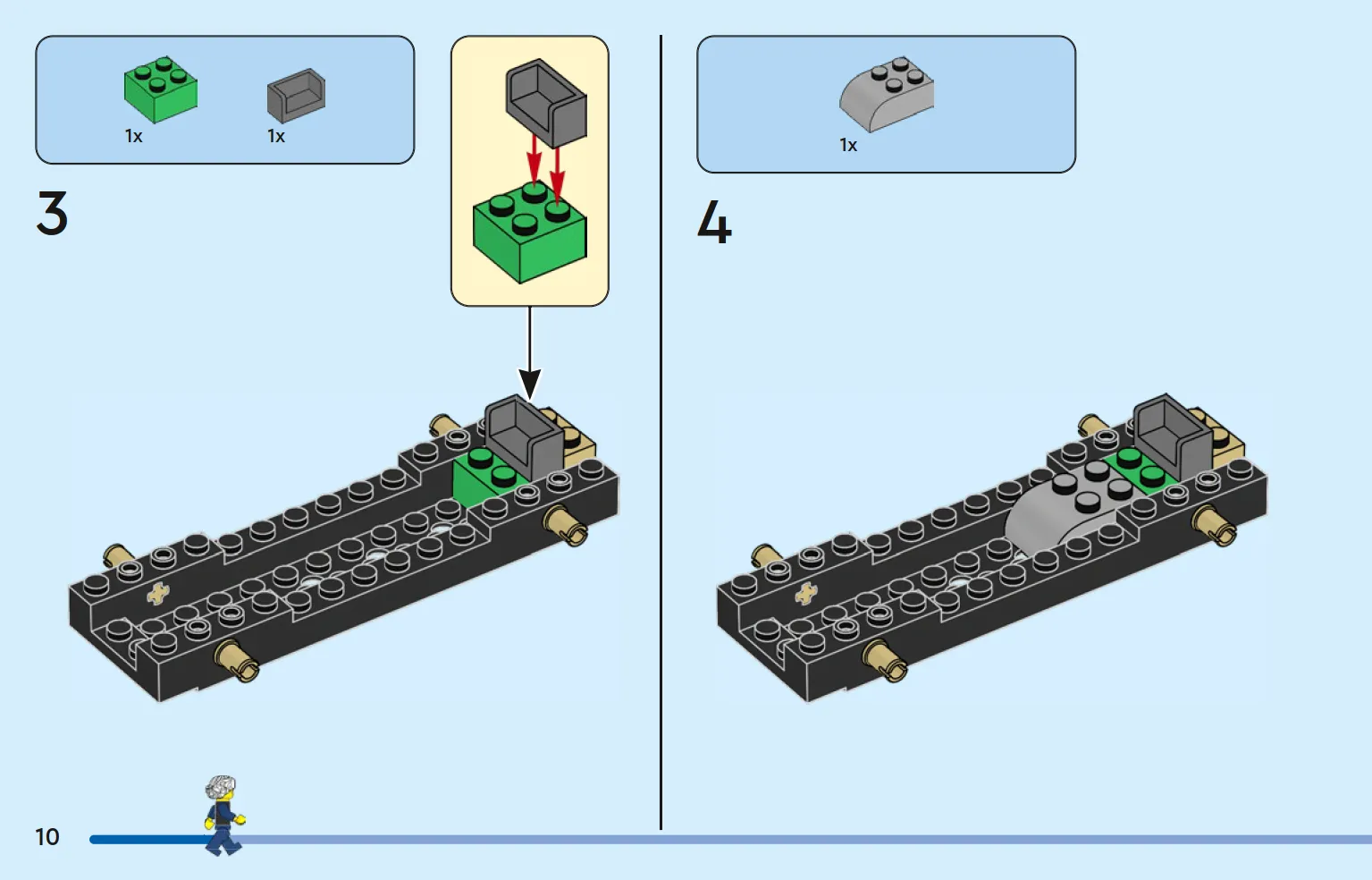 1x 1x

3

1x

4

10