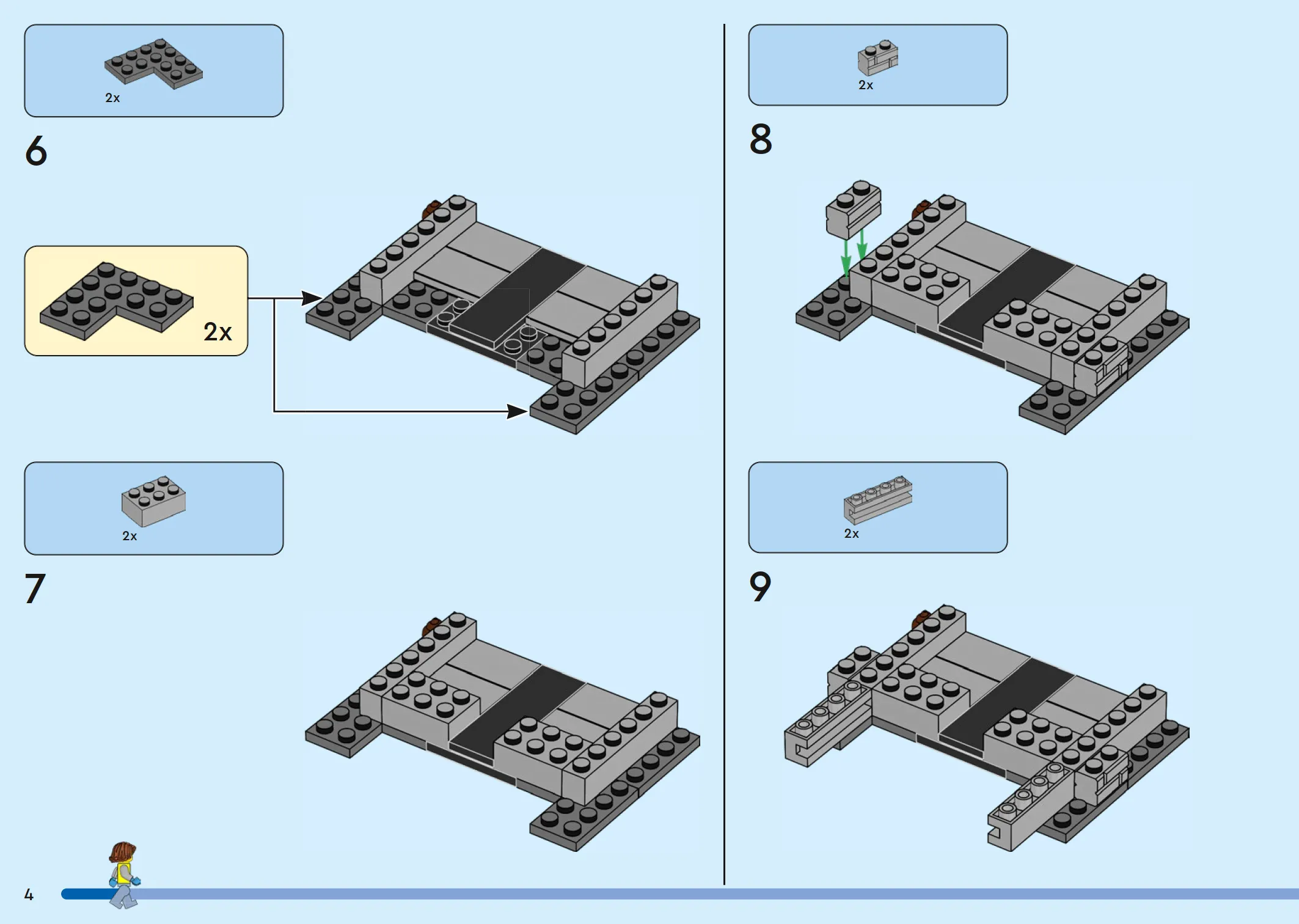 2x

6

2x

2x

7

2x

8

2x

9

4