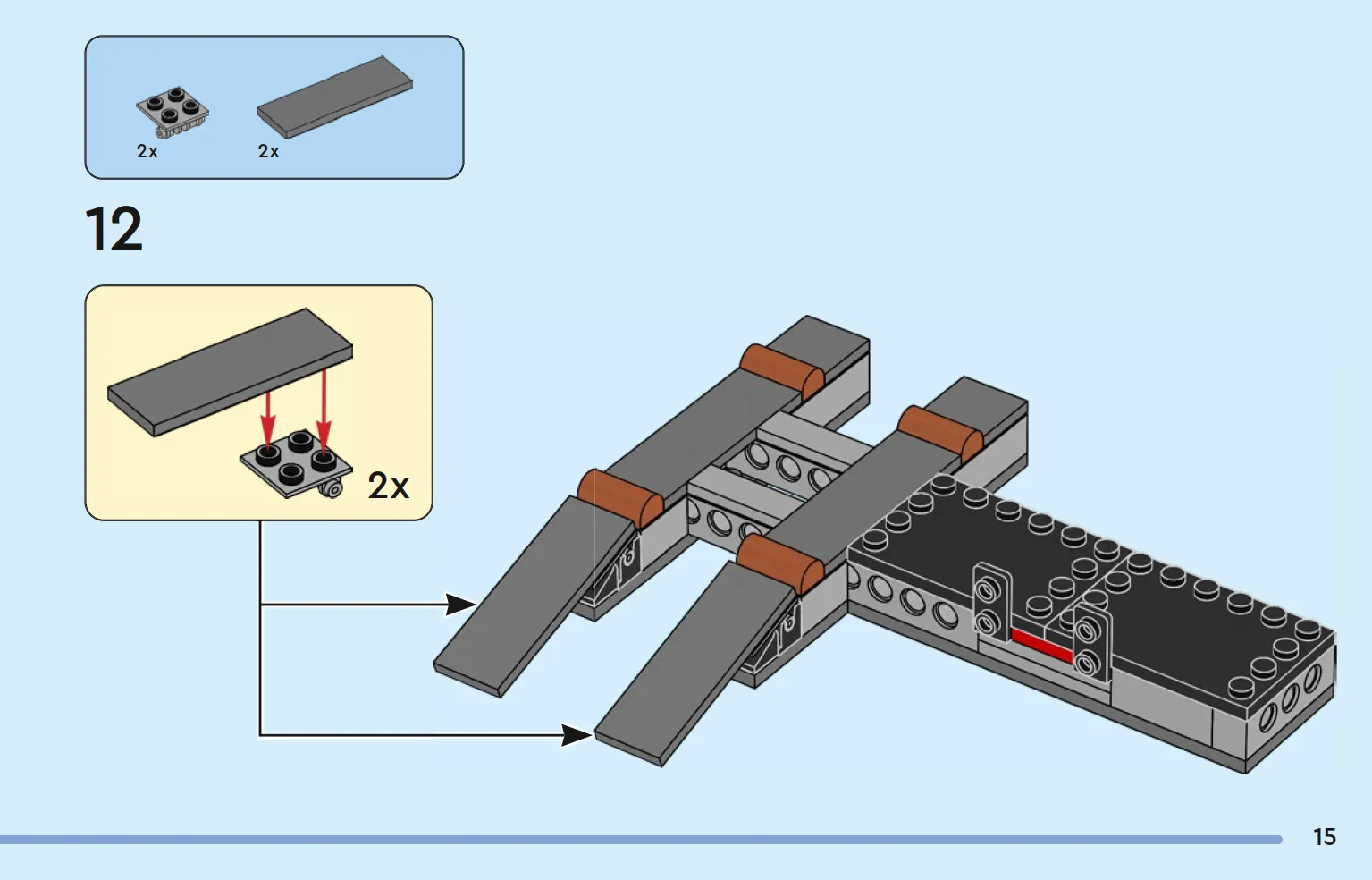 2x 2x

12

2x

15