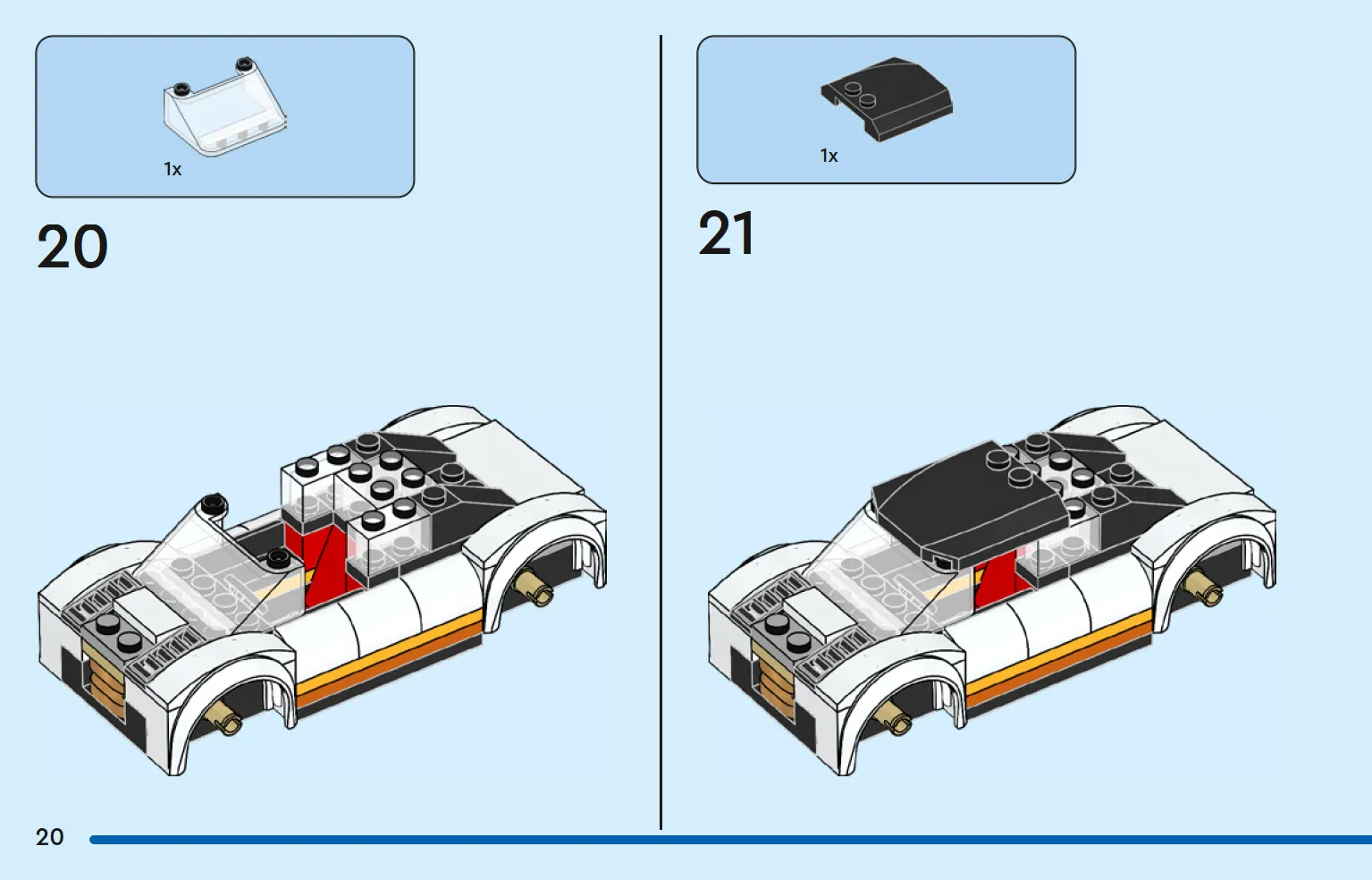 1x

20

1x

21

20