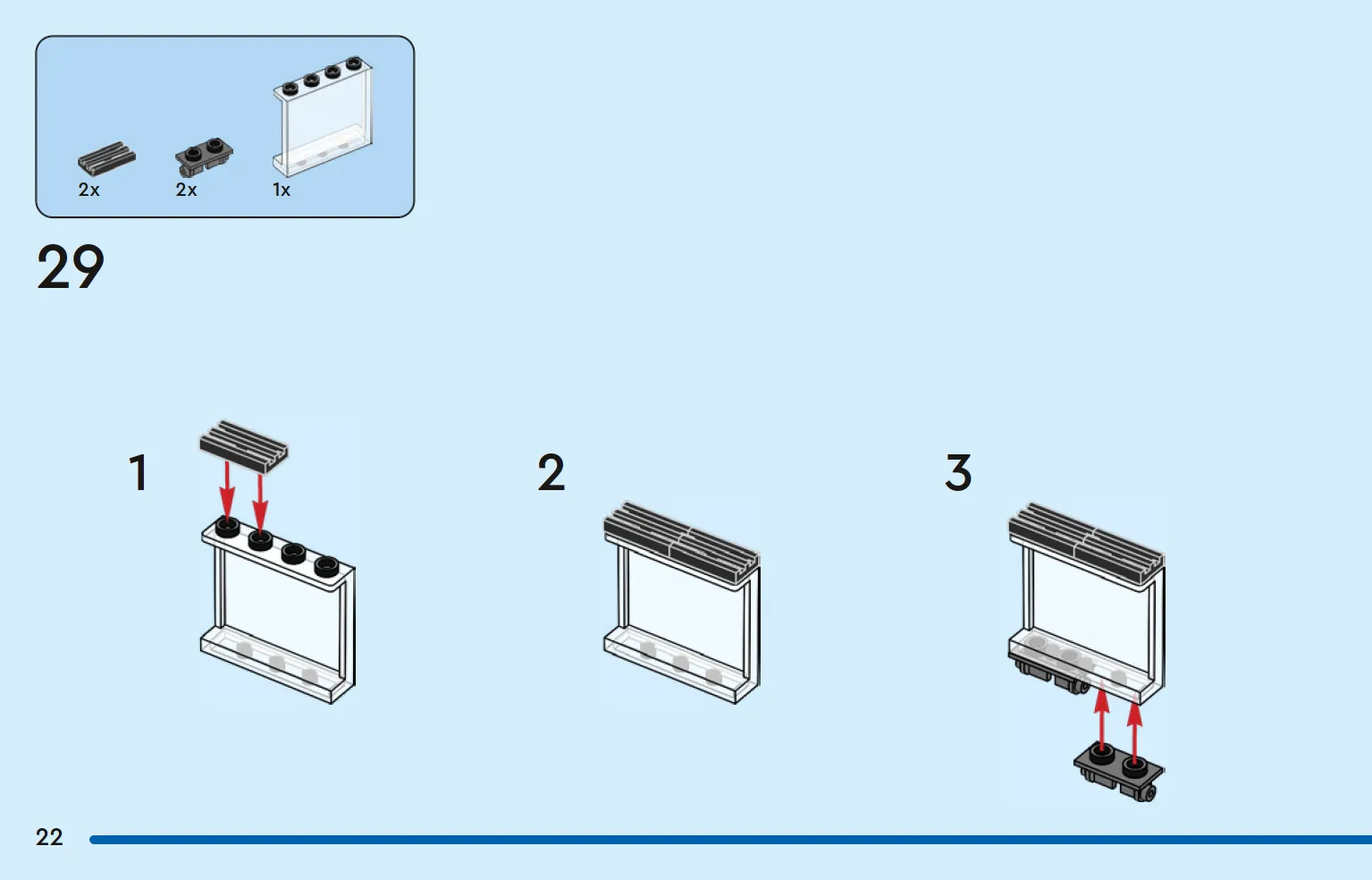 2x
2x
1x

29

1

2

3

22