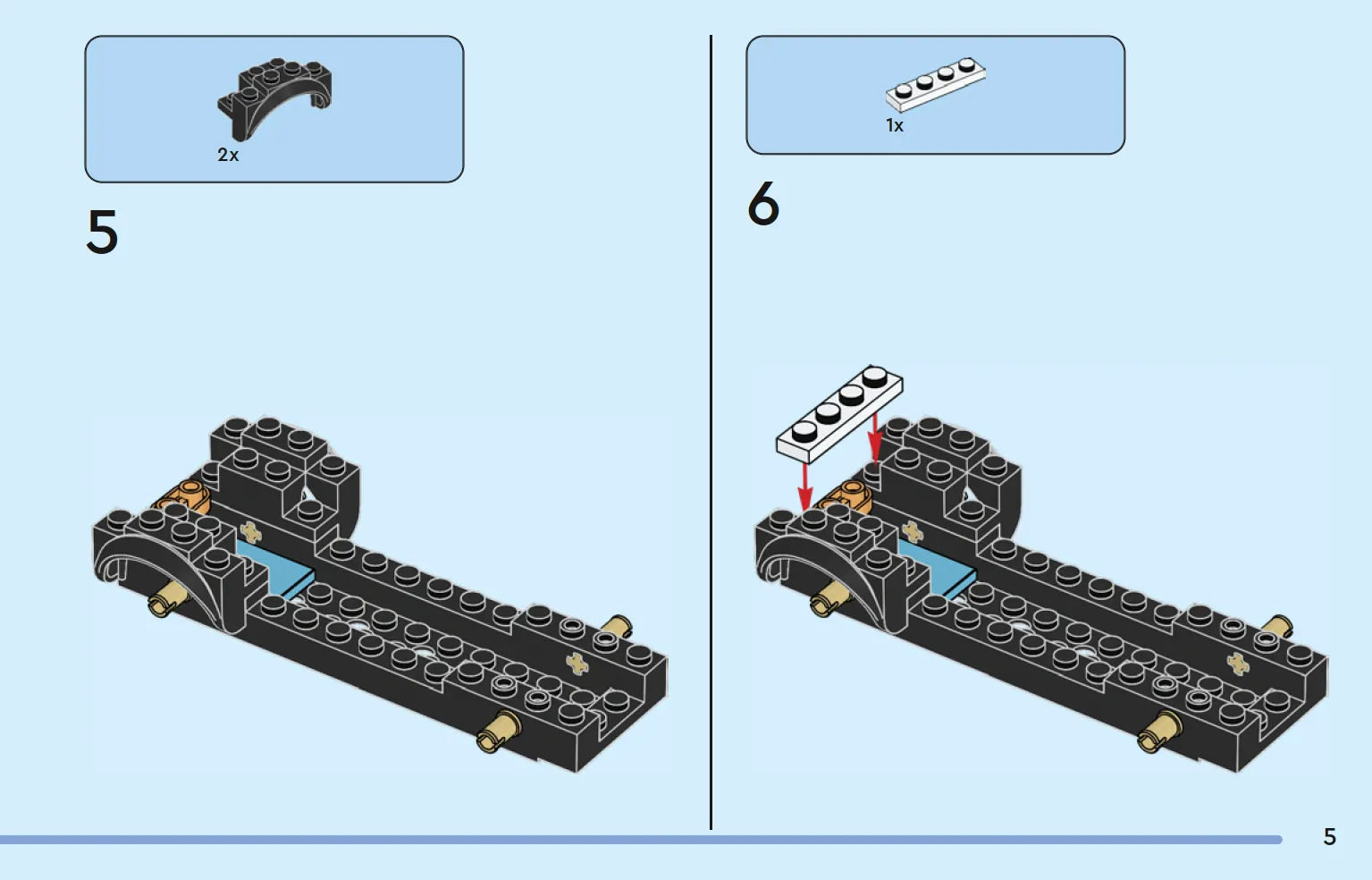 2x

5

1x

6

5