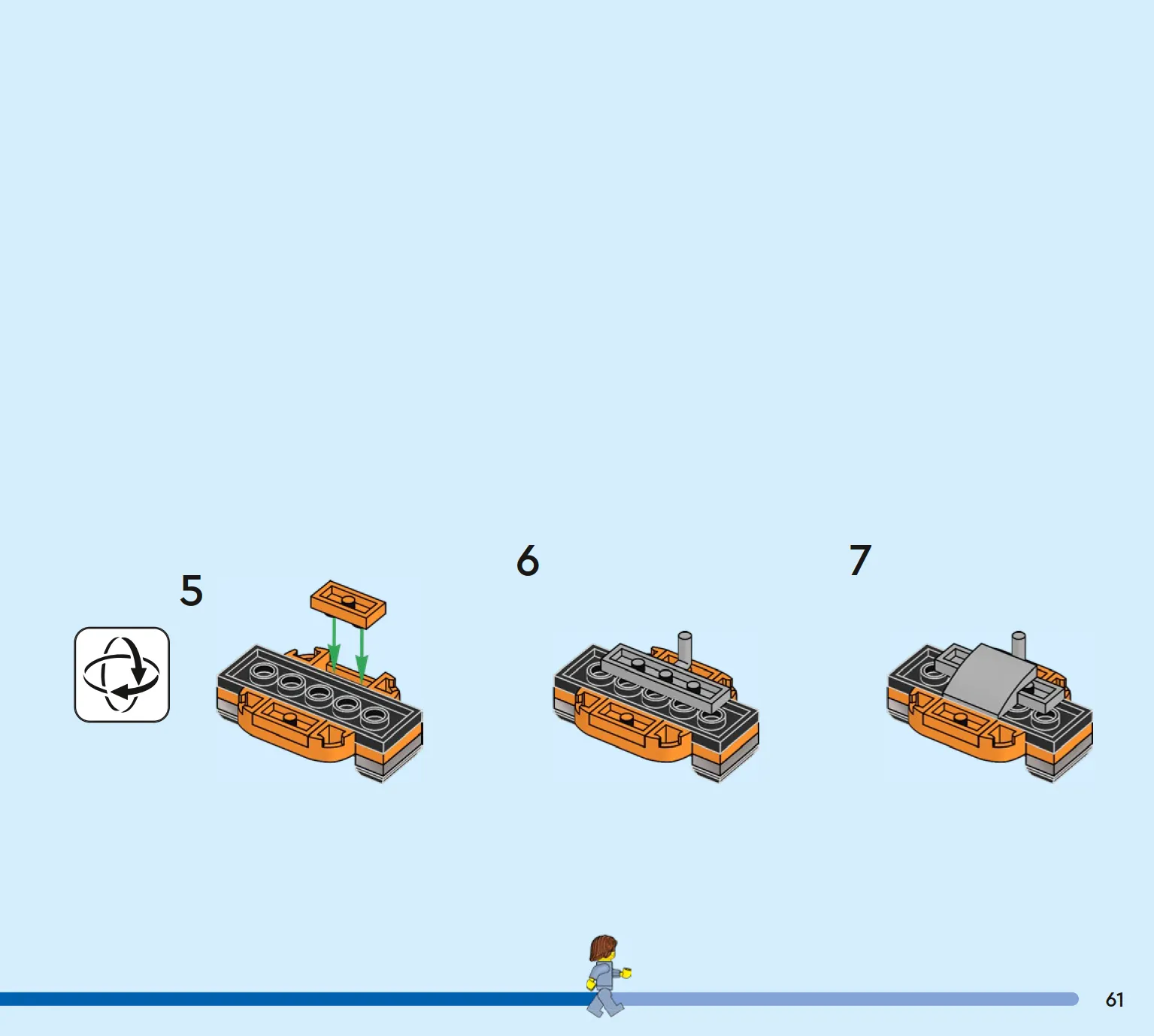 5

6

7

61