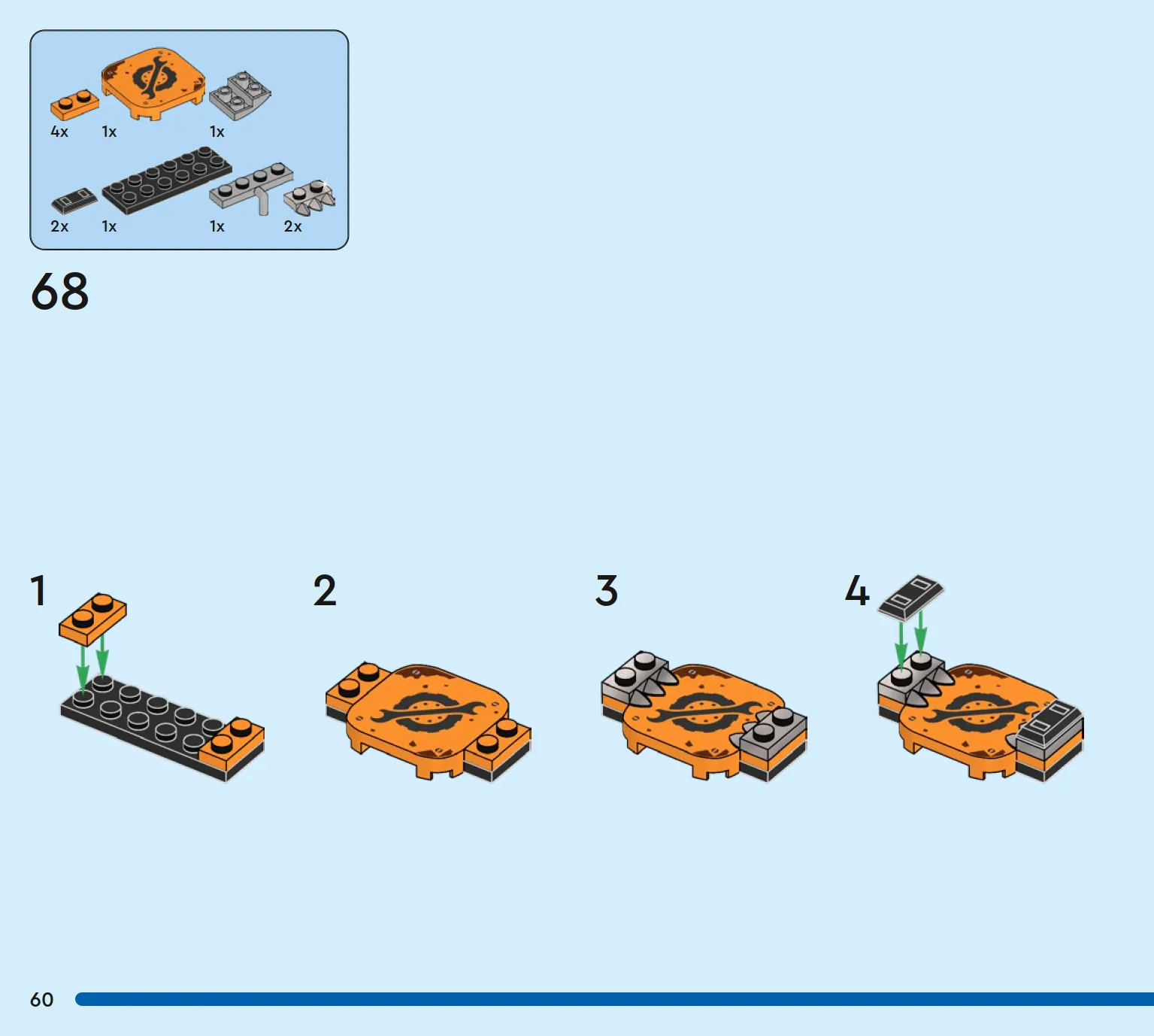 4x 1x 1x

2x 1x 1x 2x

68

1

2

3

4

60