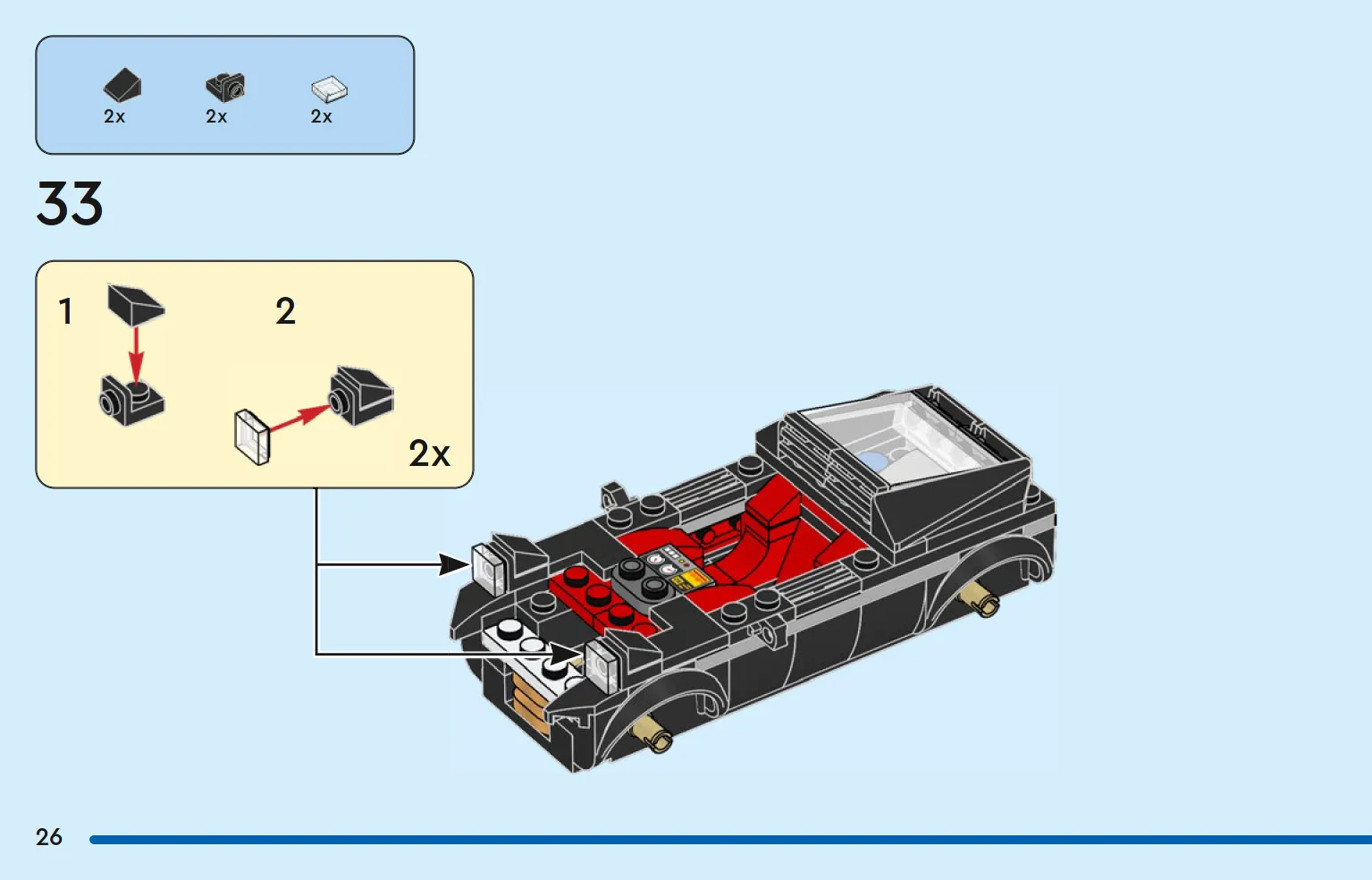 2x
2x
2x

33

1

2

2x

26