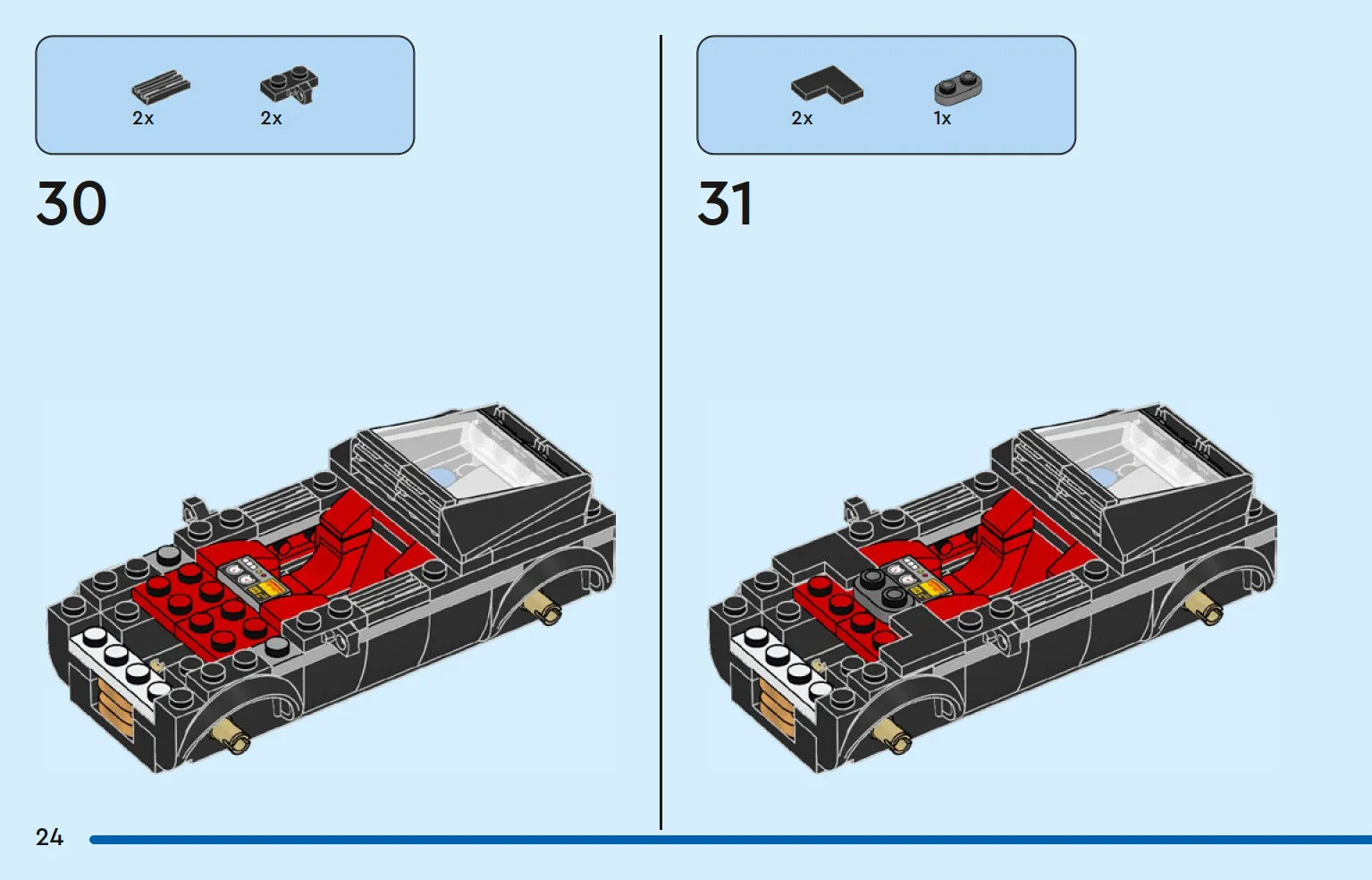 2x 2x

30

2x 1x

31

24