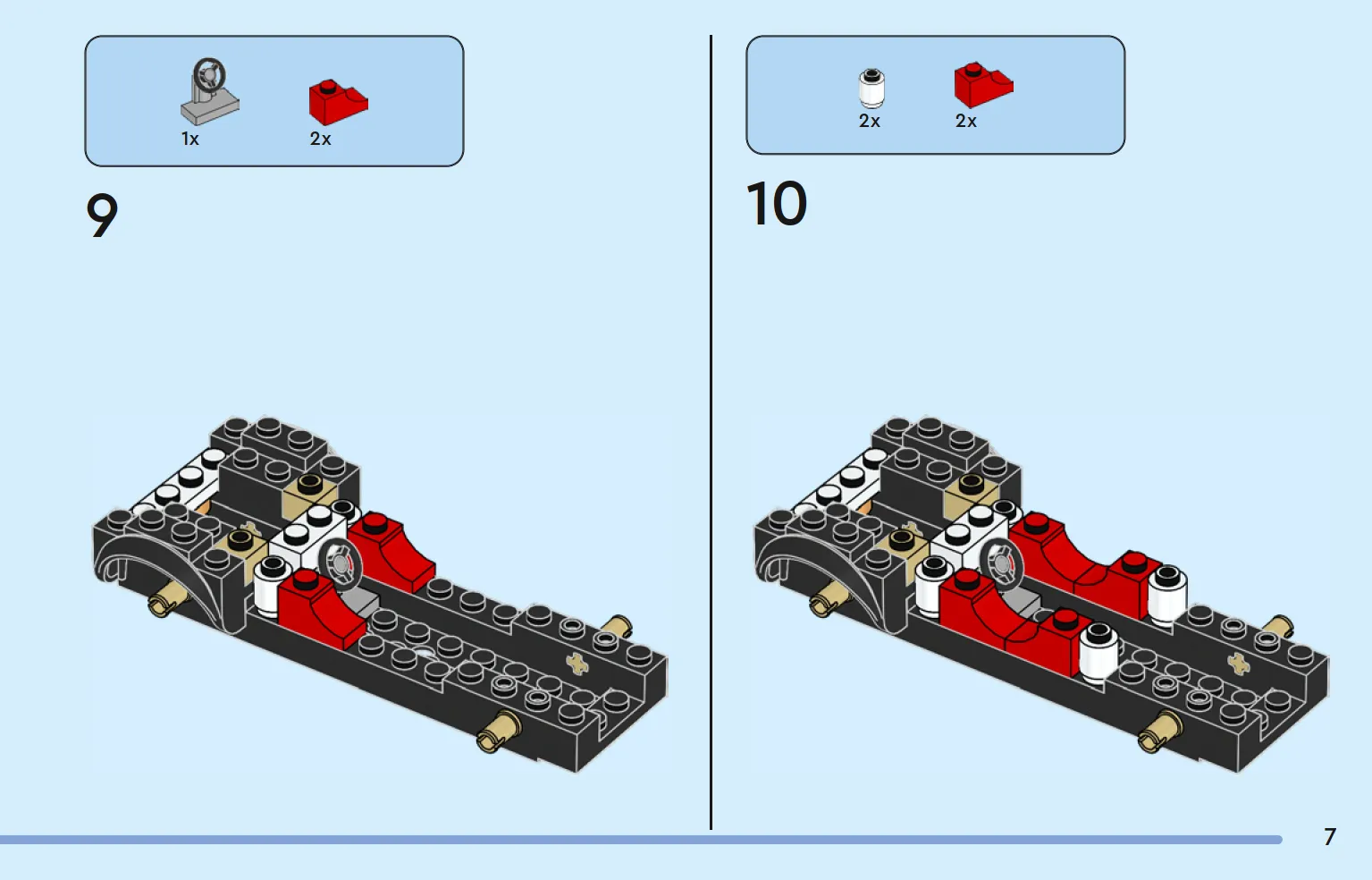 1x
2x

9

2x
2x

10

7