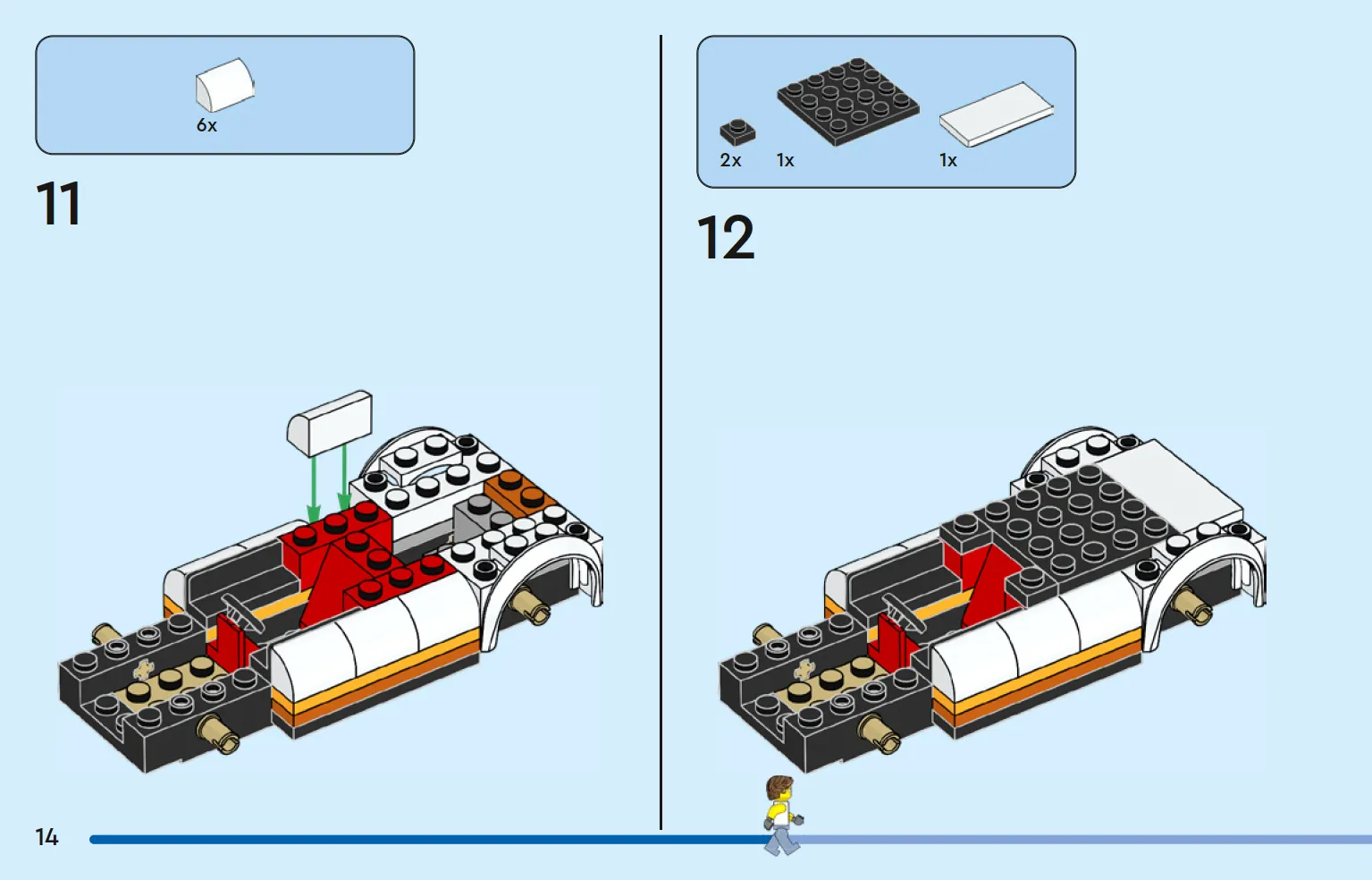 6x

11

2x 1x 1x

12

14