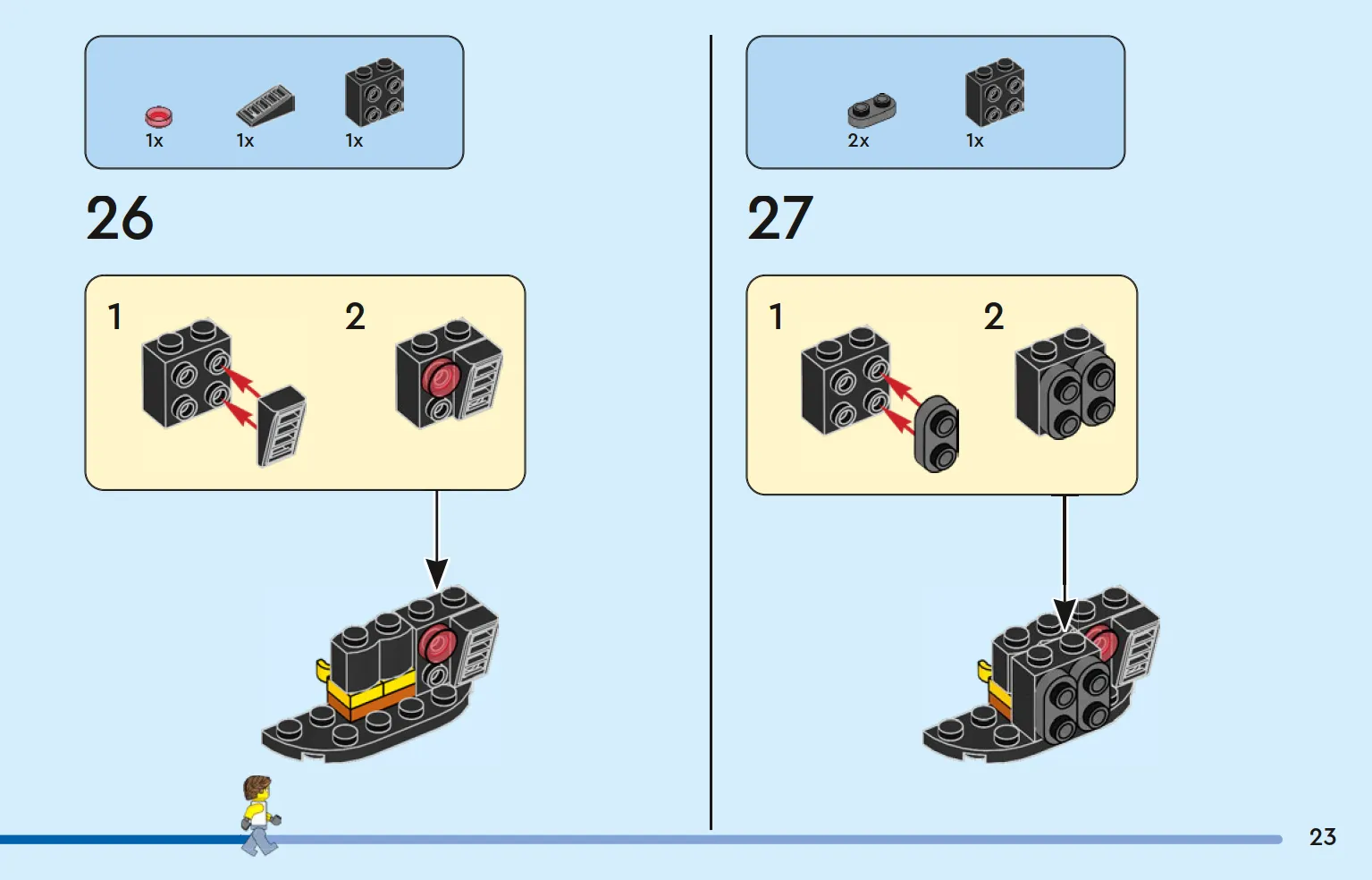 1x 1x 1x

26

1 2

2x 1x

27

1 2

23