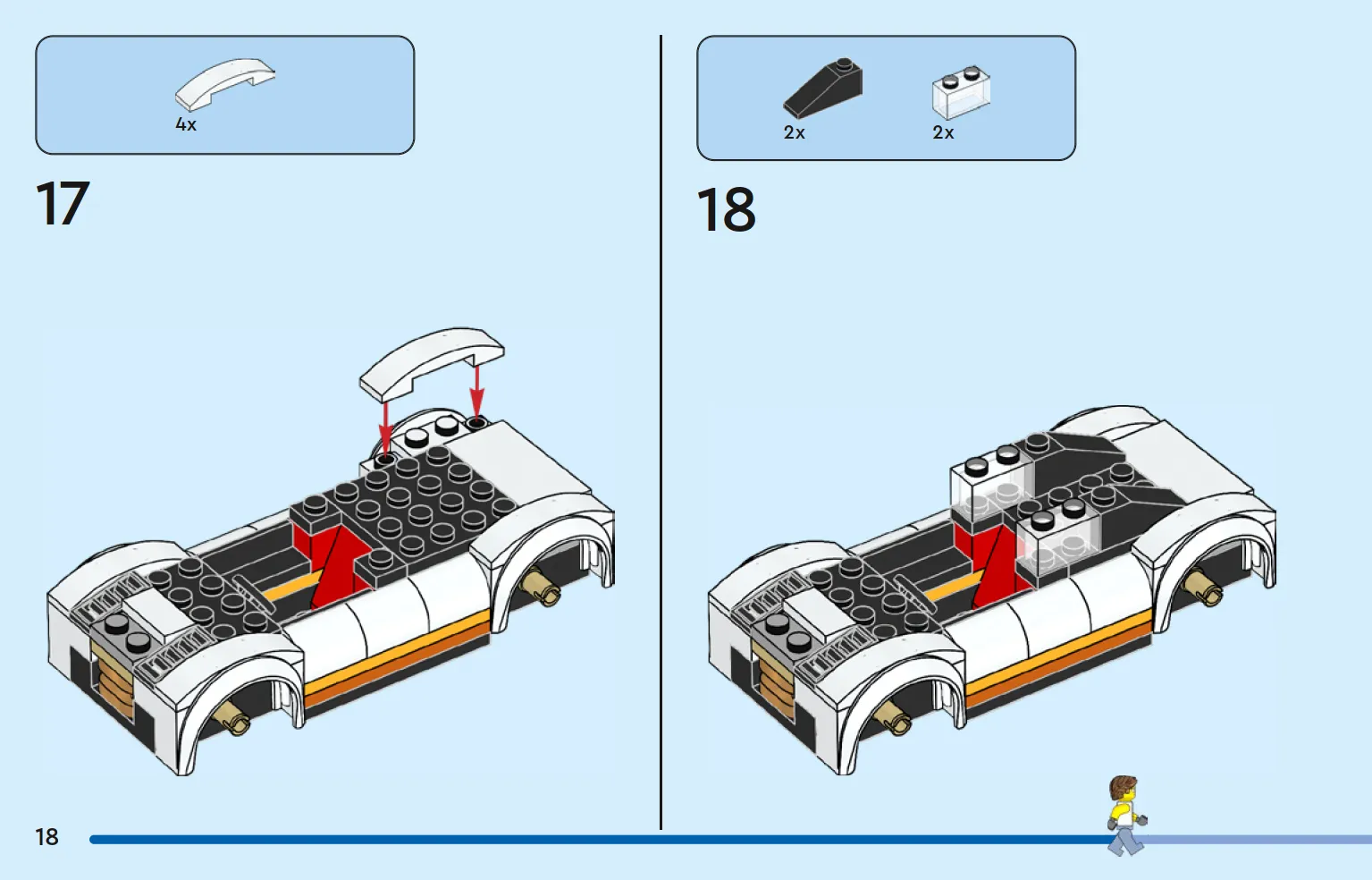 4x

17

2x

2x

18

18