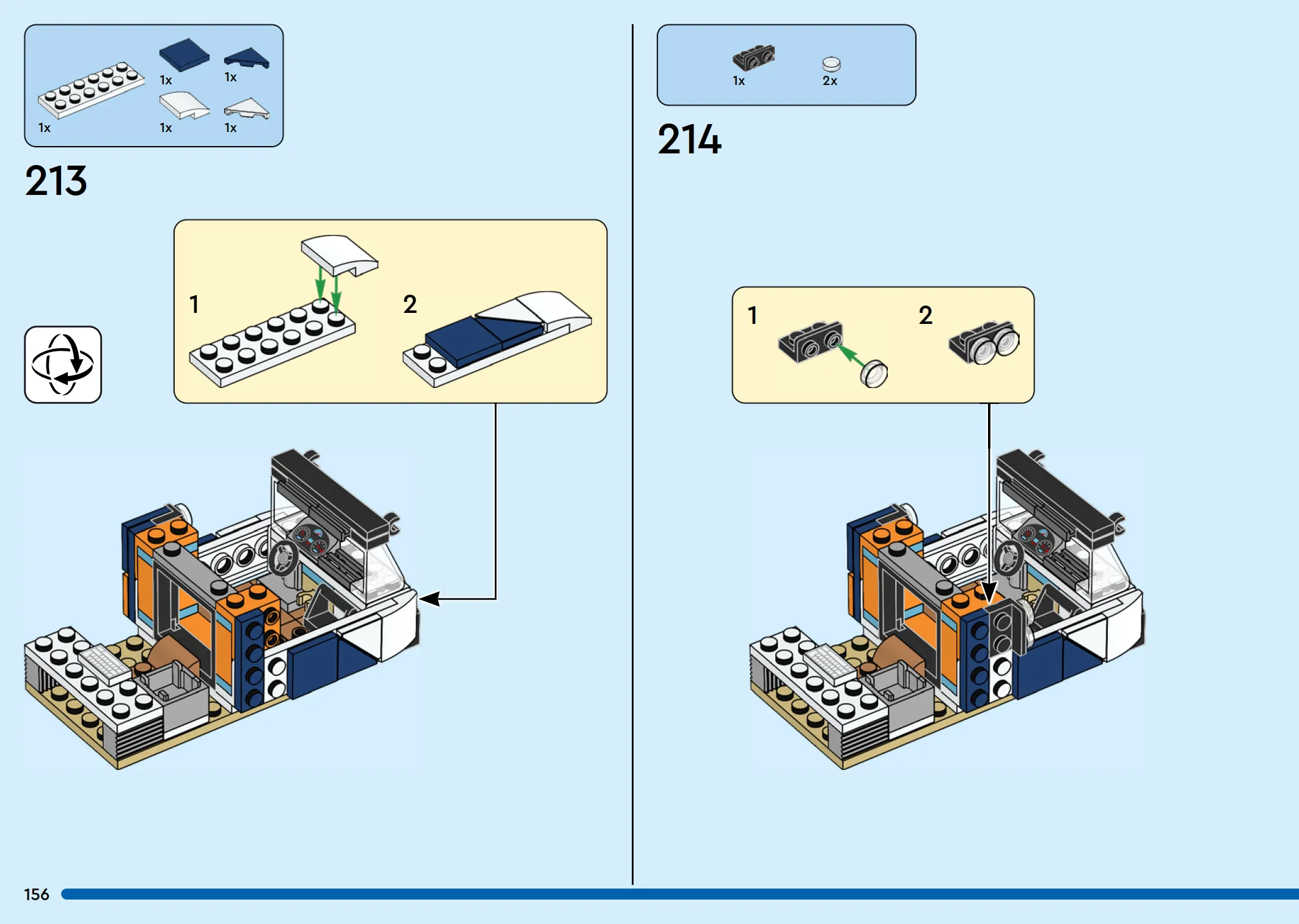 1x
1x
1x
1x
1x

213

1

2

1x
2x

214

1

2

156