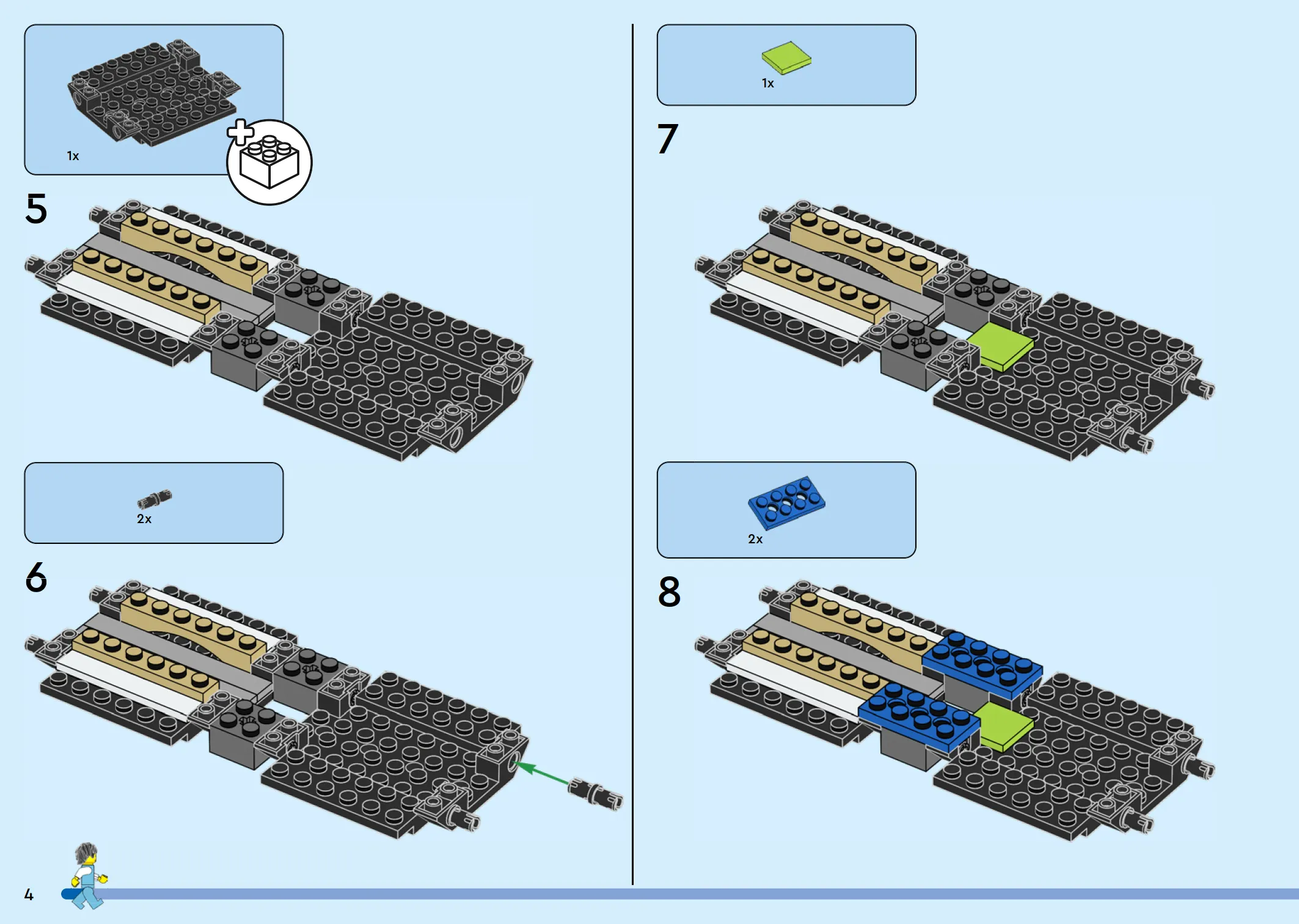 1x

5

2x

6

1x

7

2x

8

4