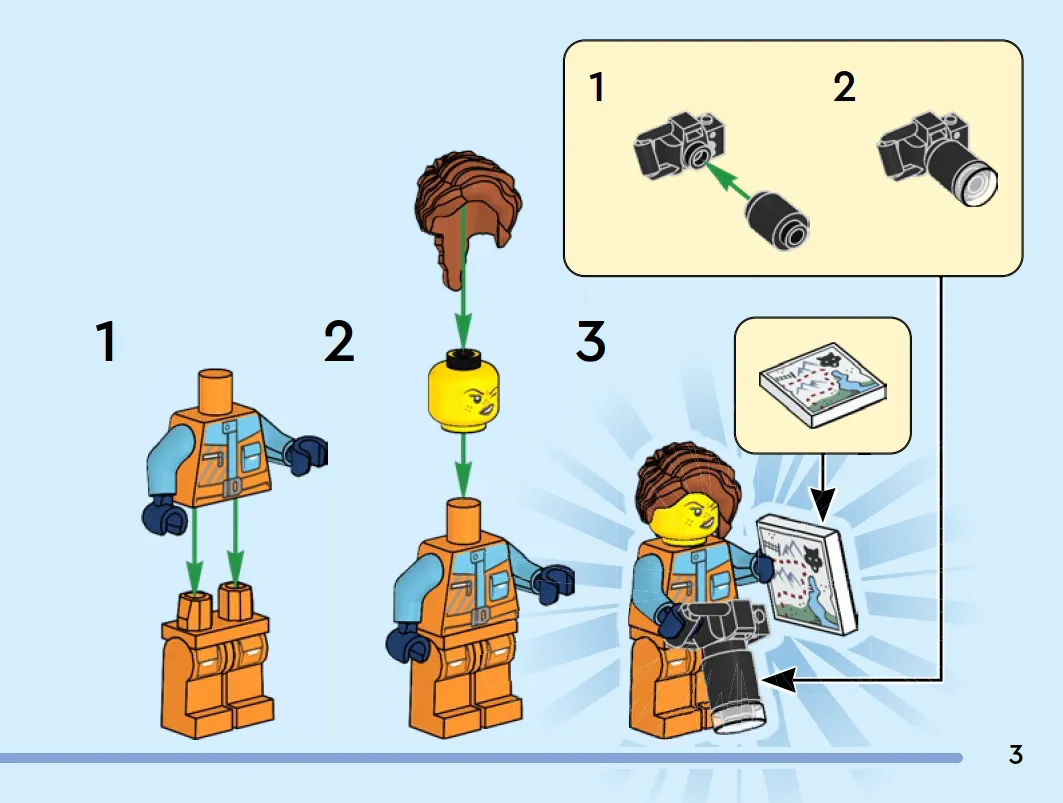 1

2

1

2

3

3