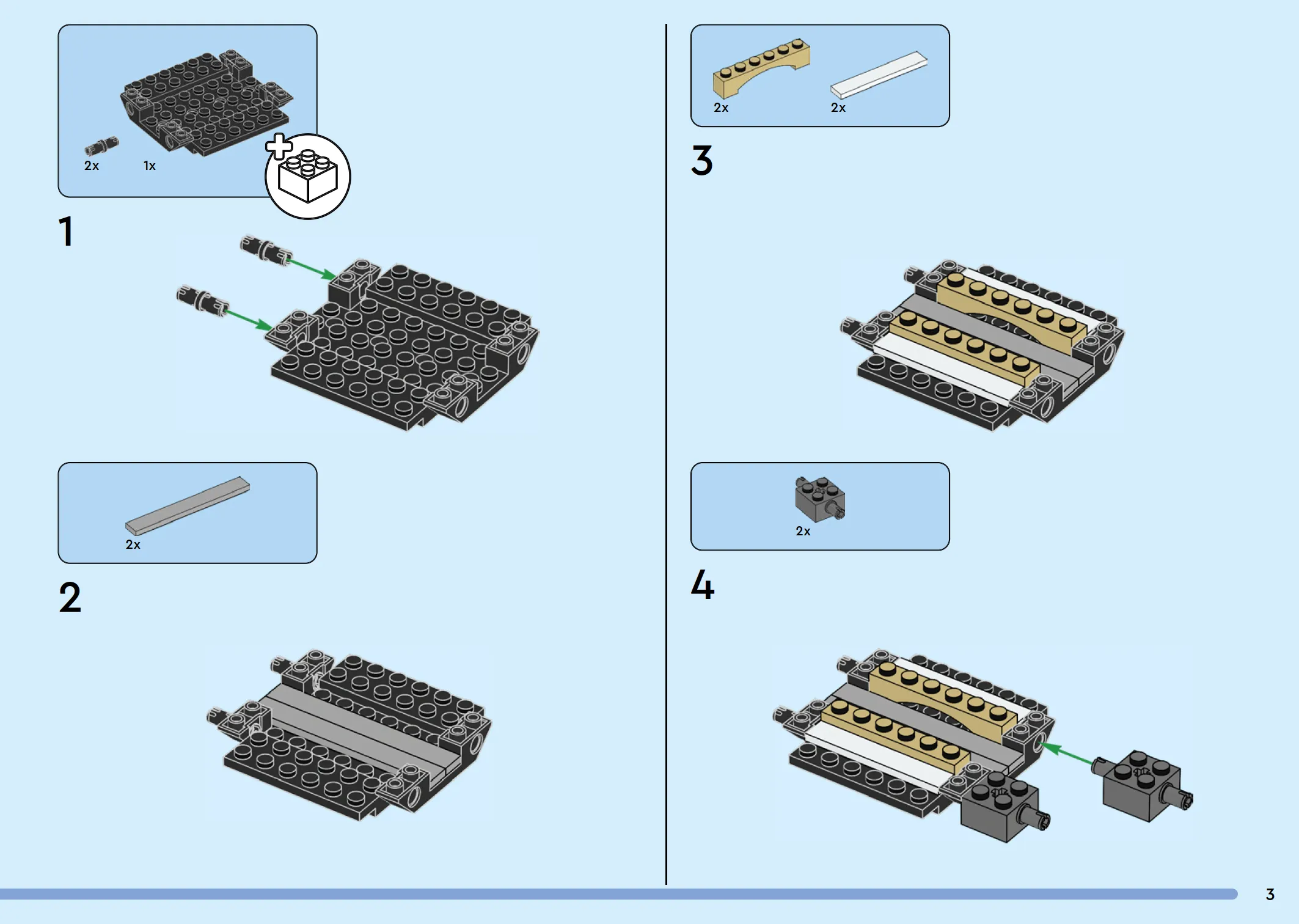 2x 1x

1

2x

2

2x 2x

3

2x

4

3