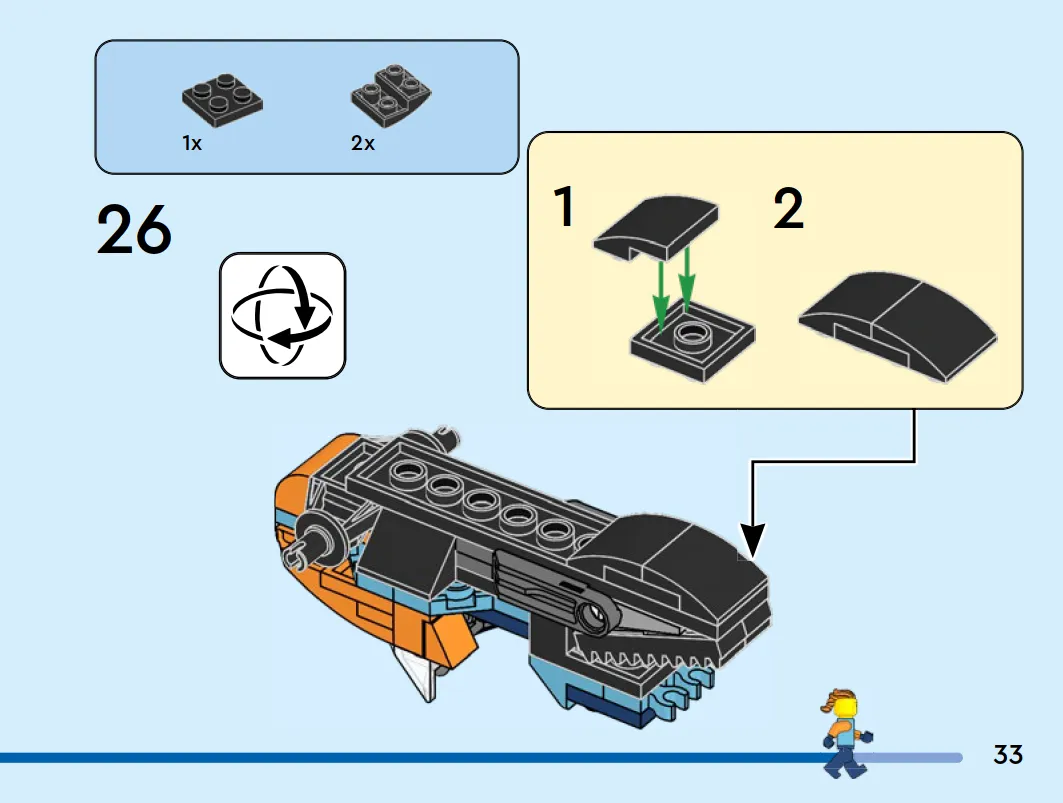 1x

2x

26

1

2

33