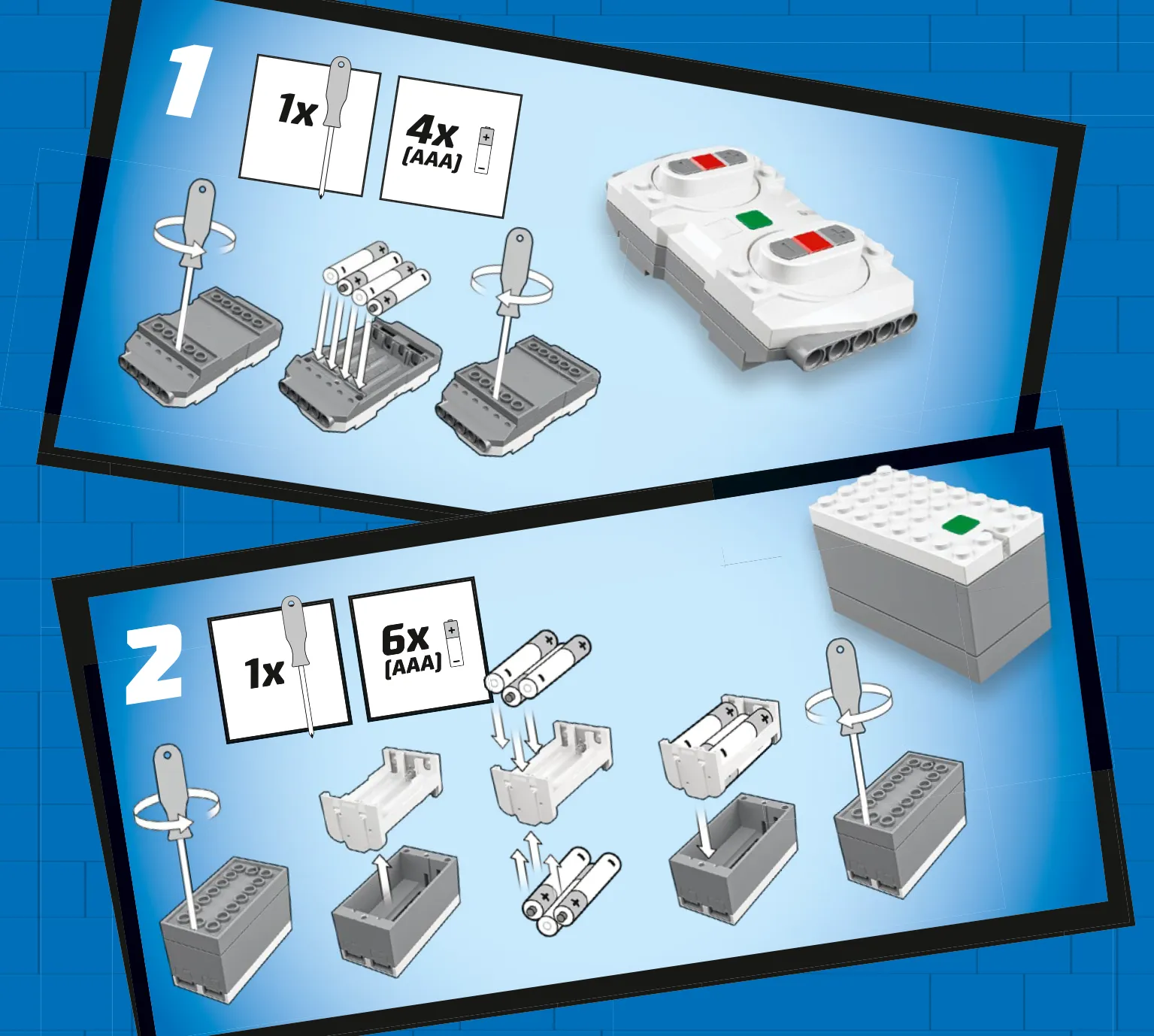 1

1x

4x
(AAA)

2

1x

6x
(AAA)