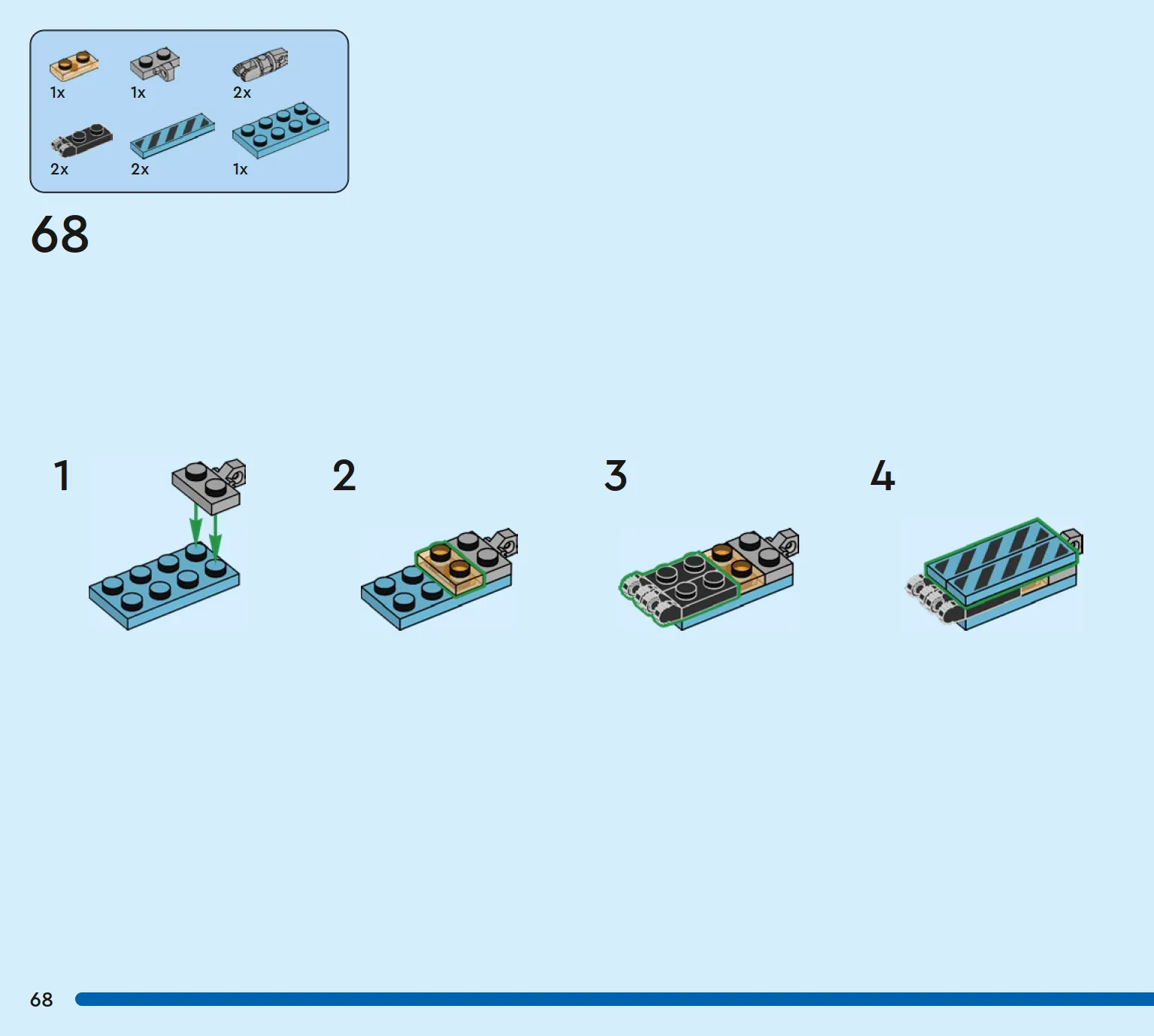 1x 1x 2x
2x 2x 1x

68

1

2

3

4

68