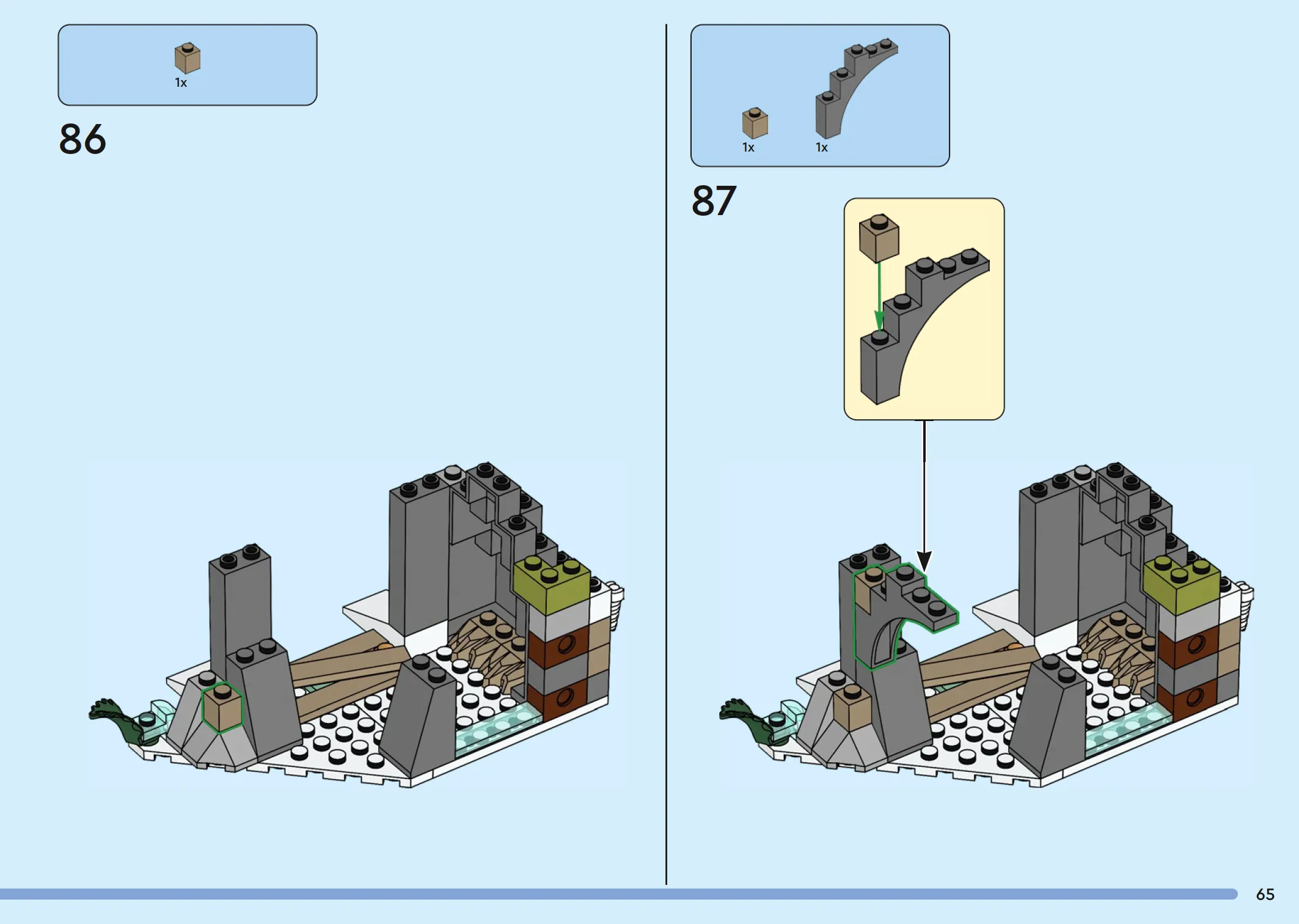 1x

86

1x

1x

87

65