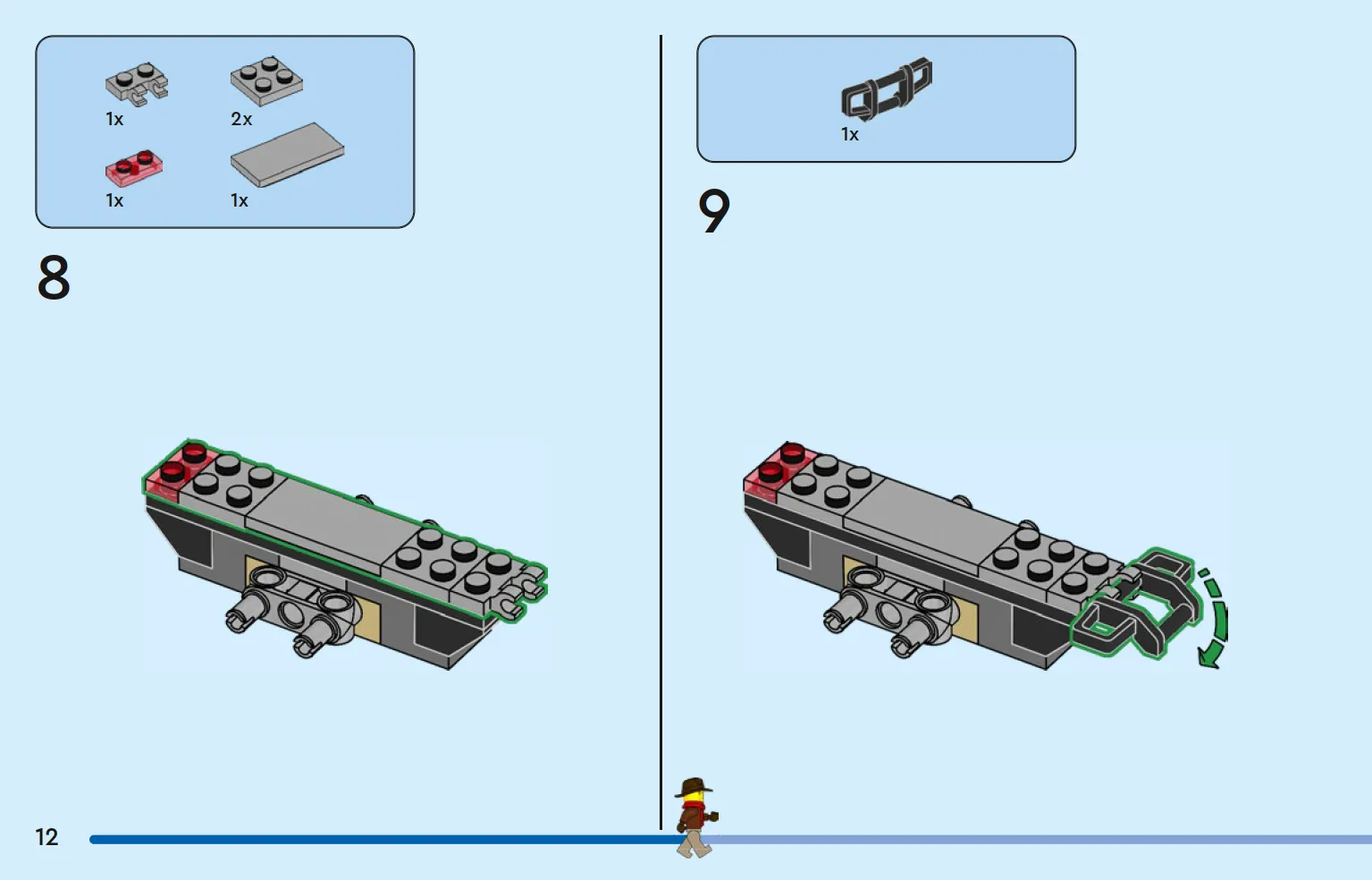 1x

2x

1x

1x

8

1x

9

12