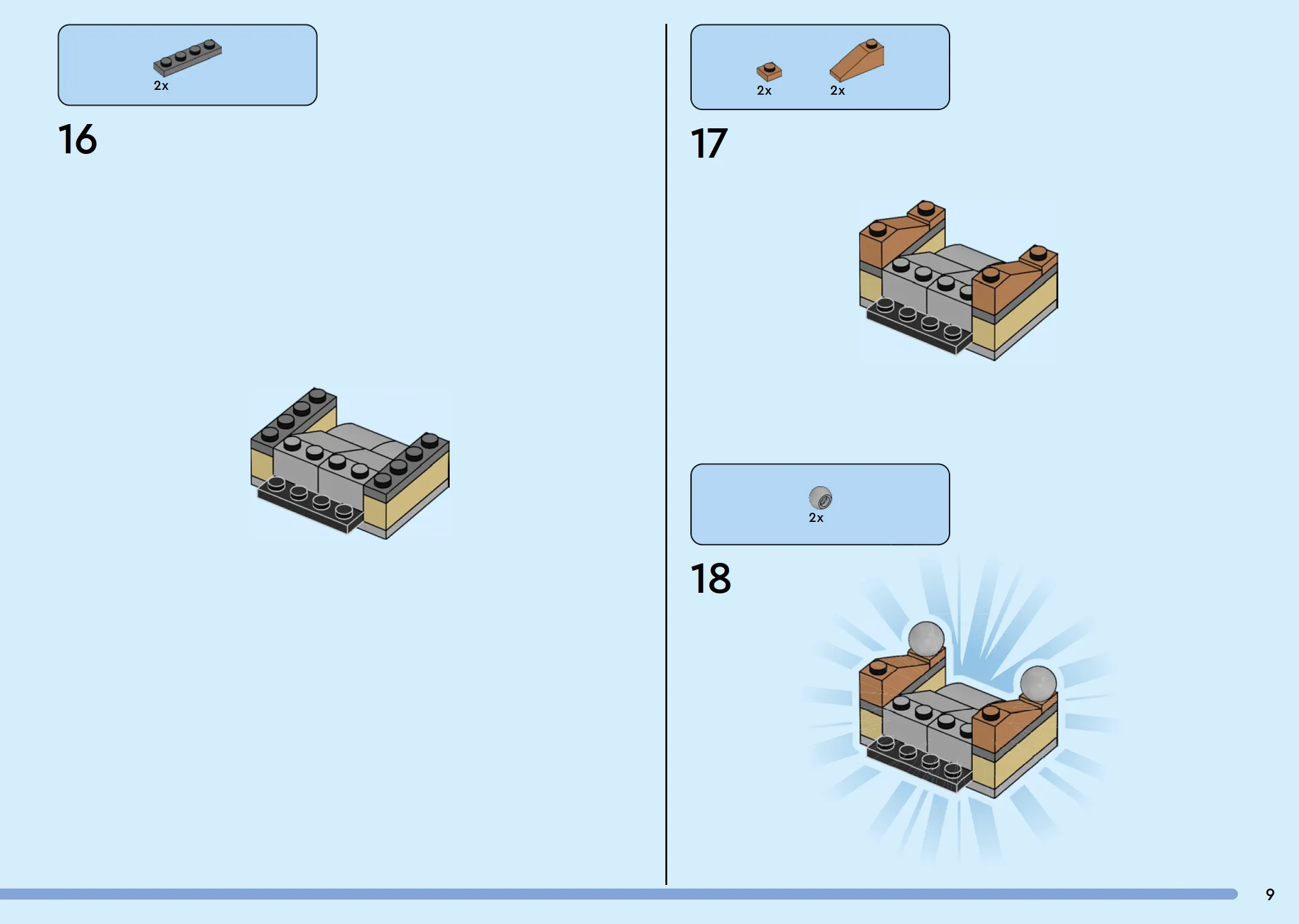 2x

16

2x 2x

17

2x

18

9