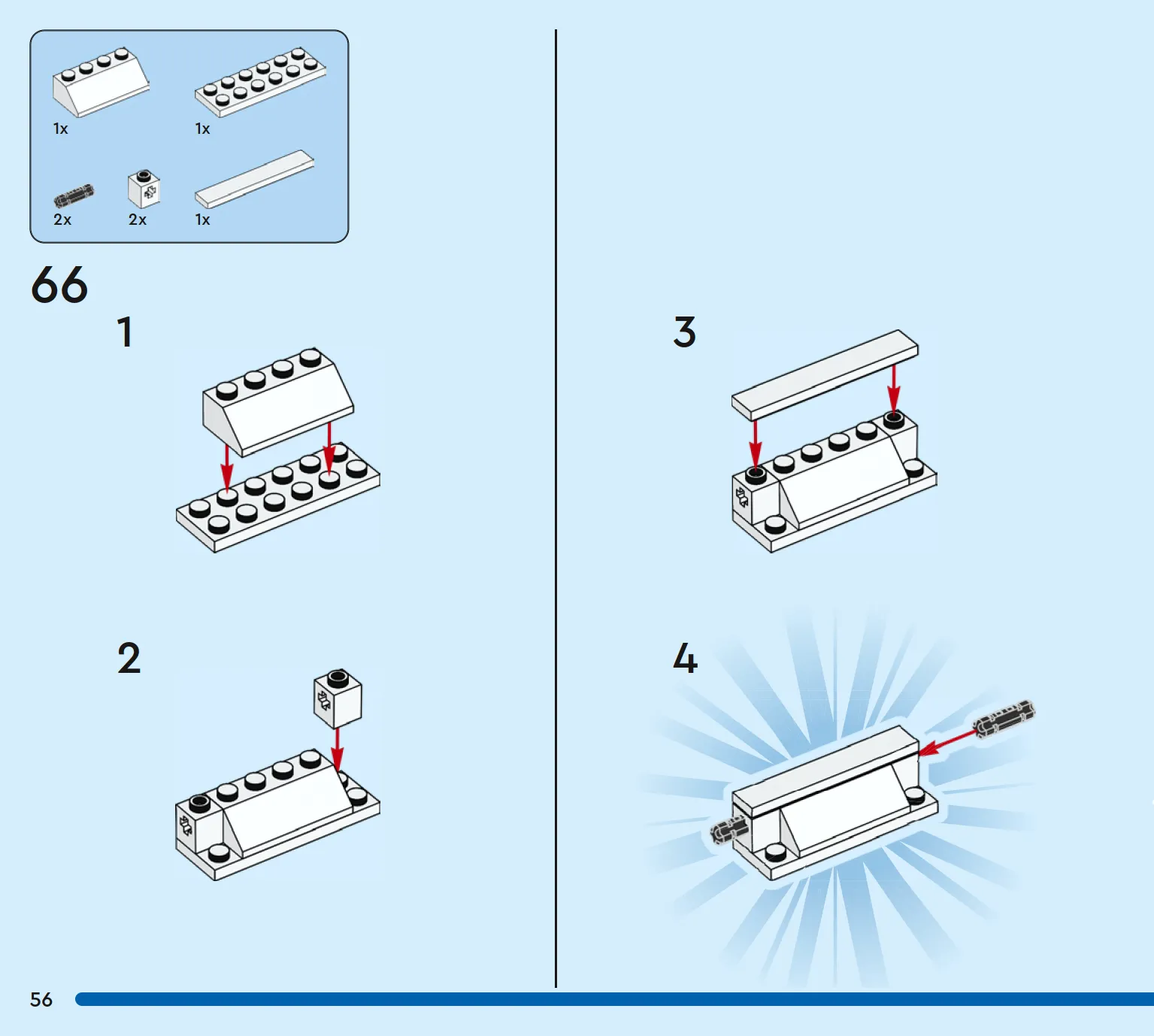 1x
1x
2x
2x
1x

66

1

2

3

4

56