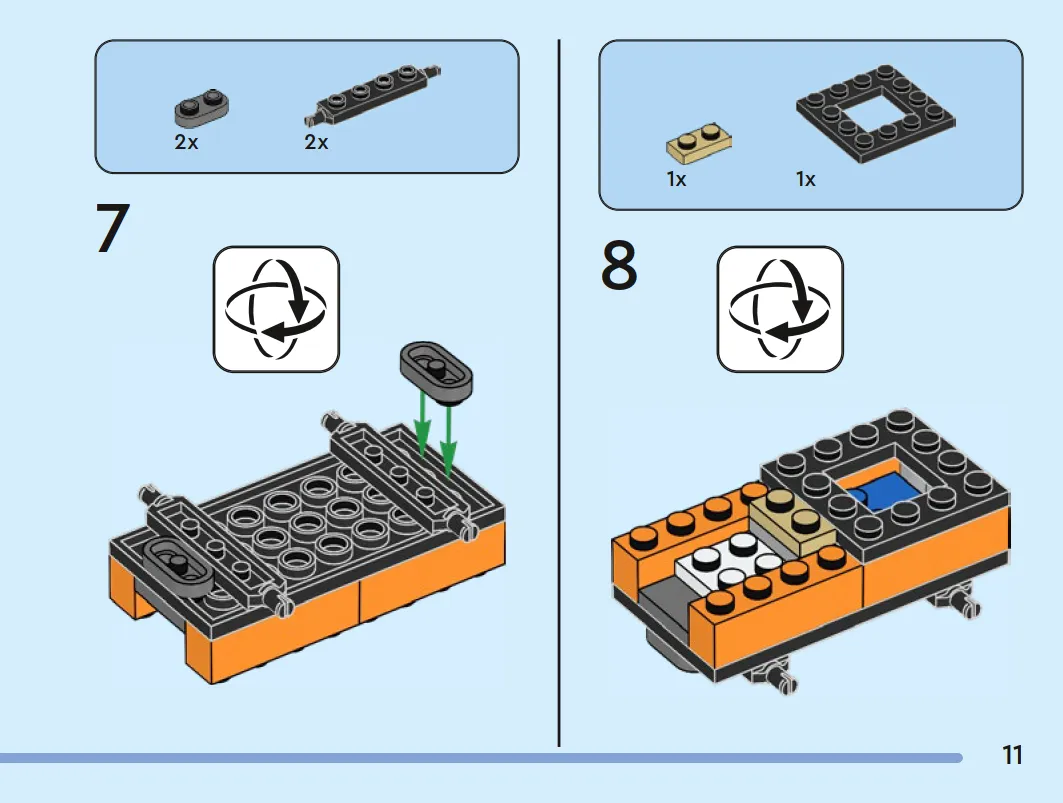 2x 2x

7

1x 1x

8

11