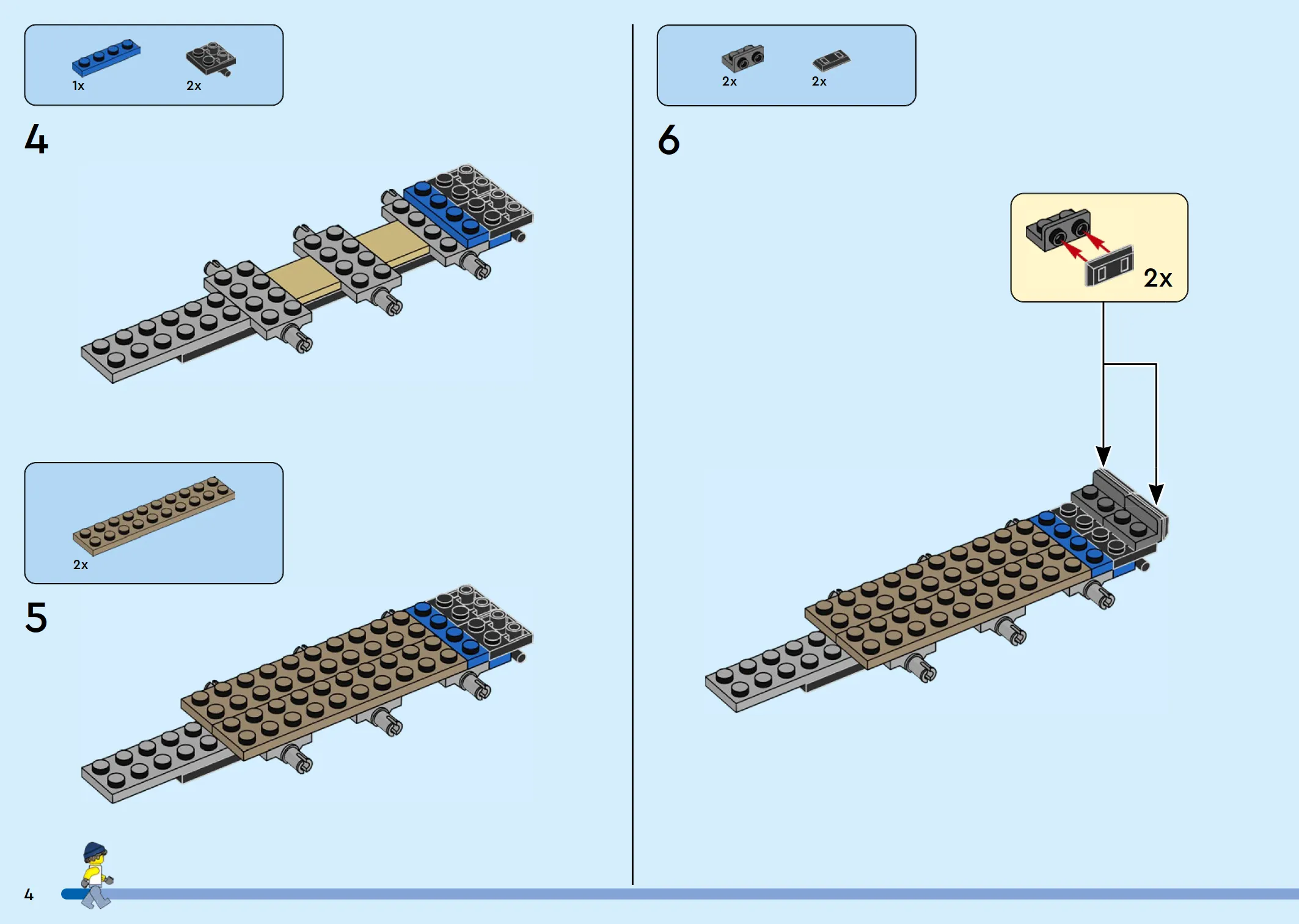 1x
2x
4

2x
5

2x
2x
6

2x

4