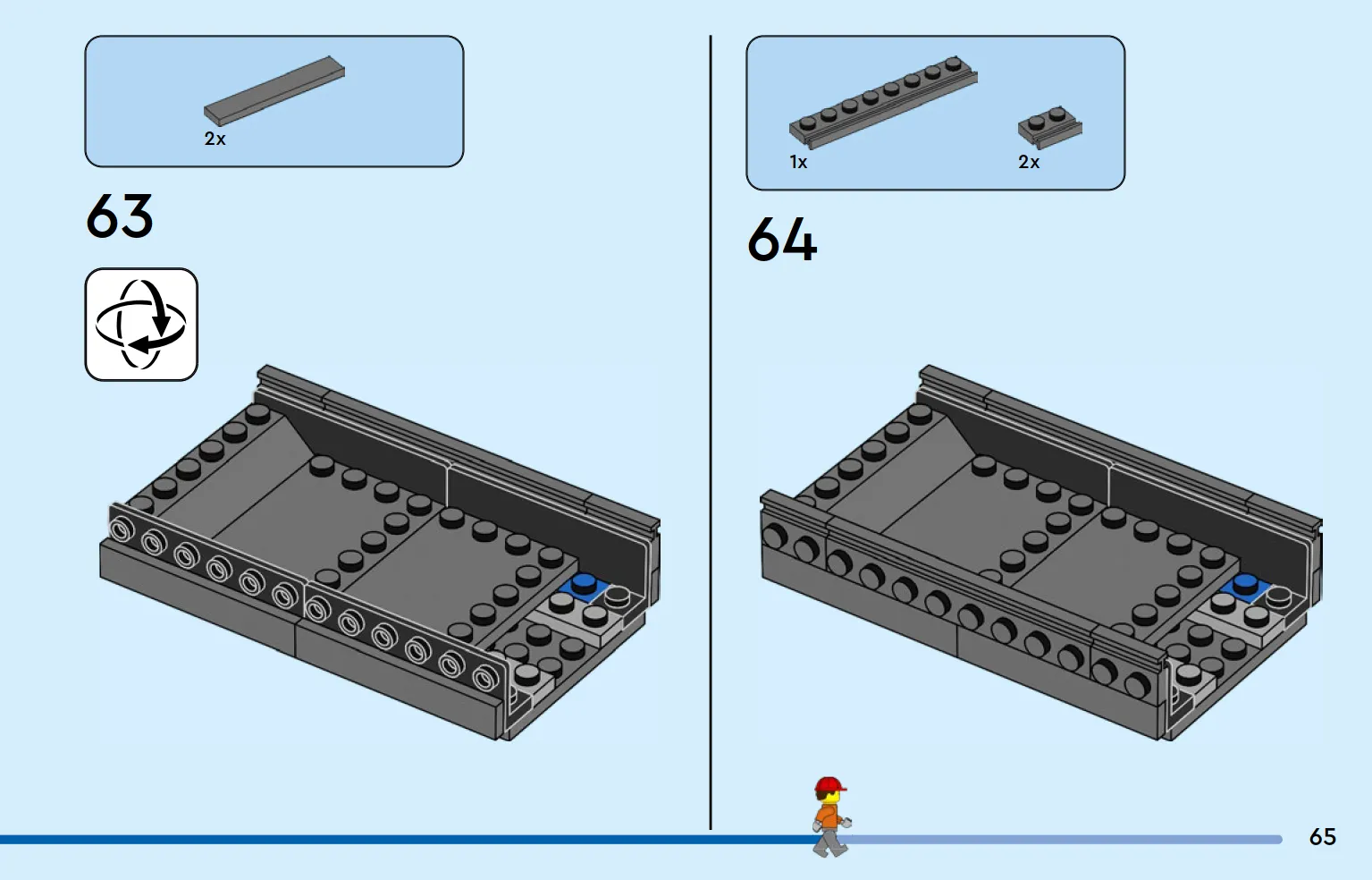 2x

63

1x

2x

64

65