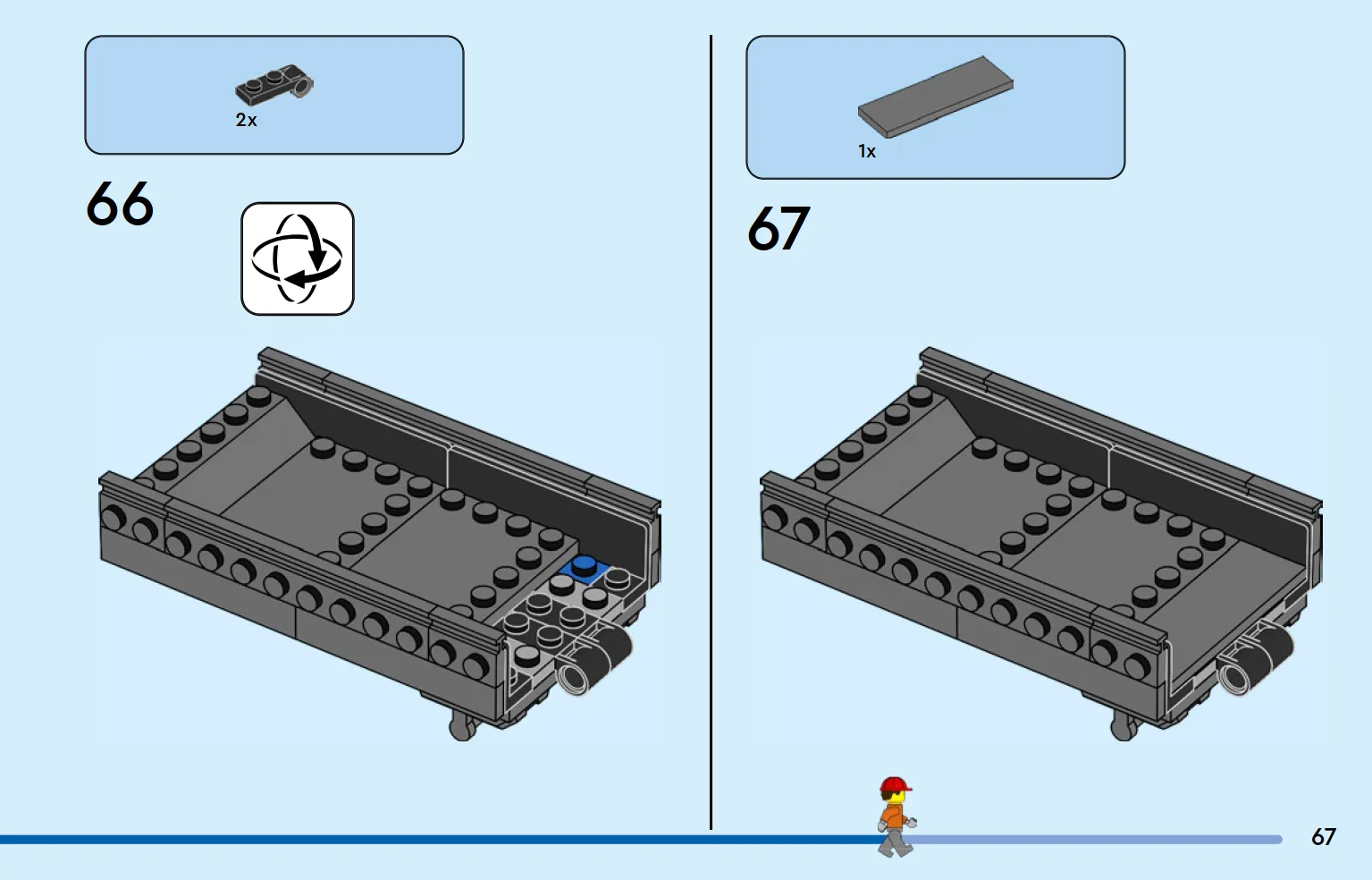 2x

66

1x

67

67