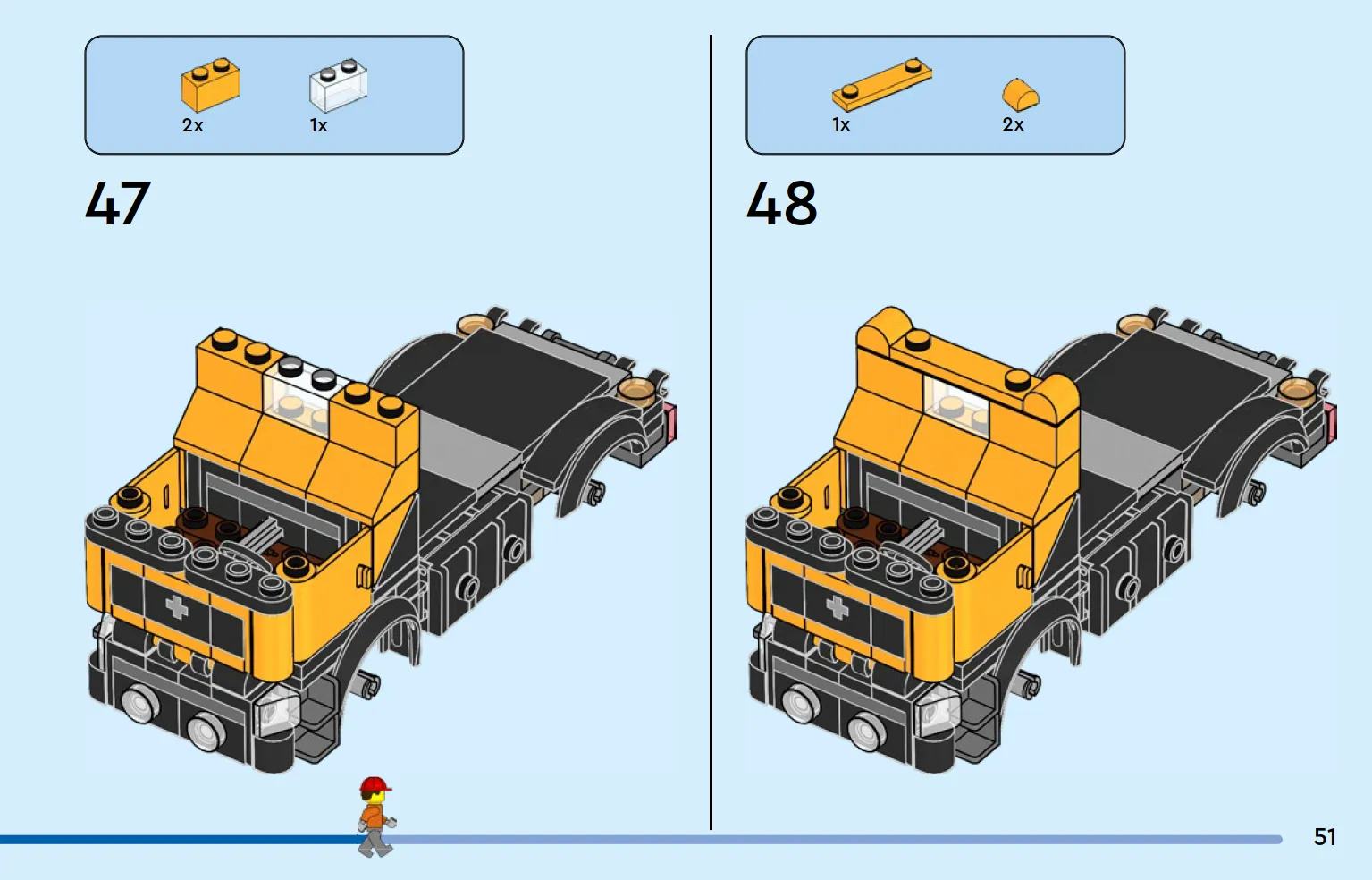 2x 1x

47

1x 2x

48

51