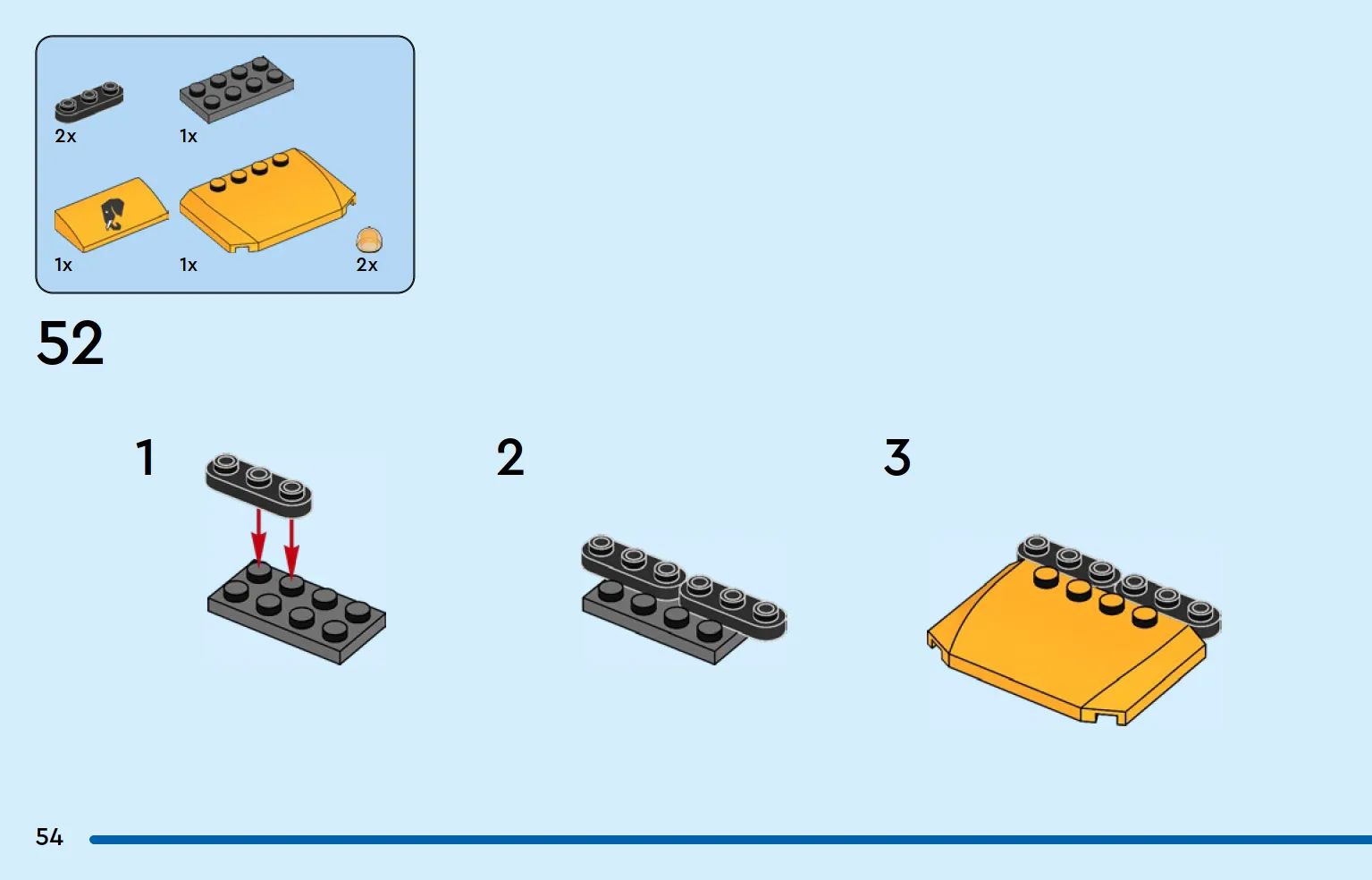 2x
1x
1x
1x
2x

52

1

2

3

54