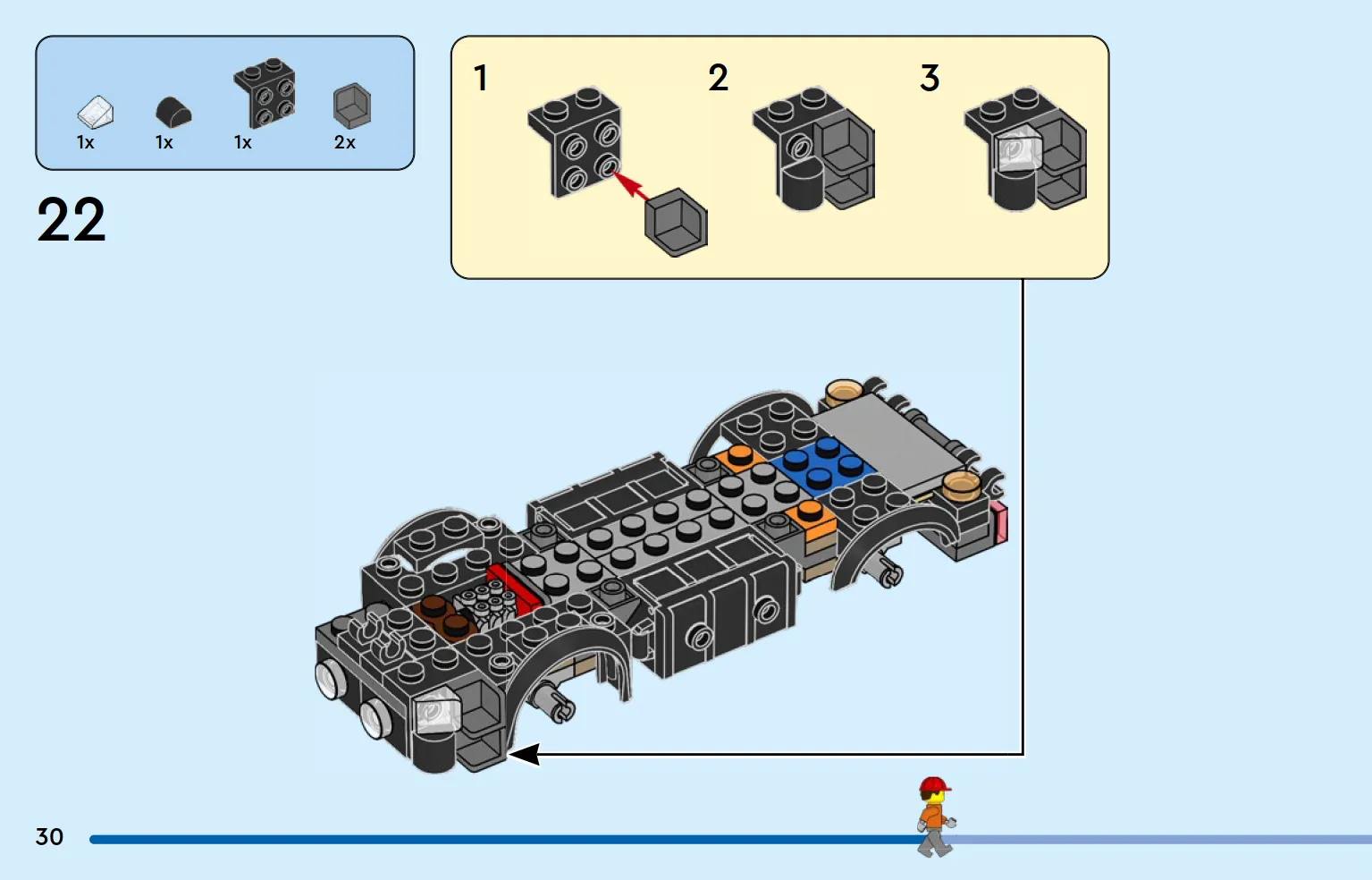 1x 1x 1x 2x

22

1

2

3

30