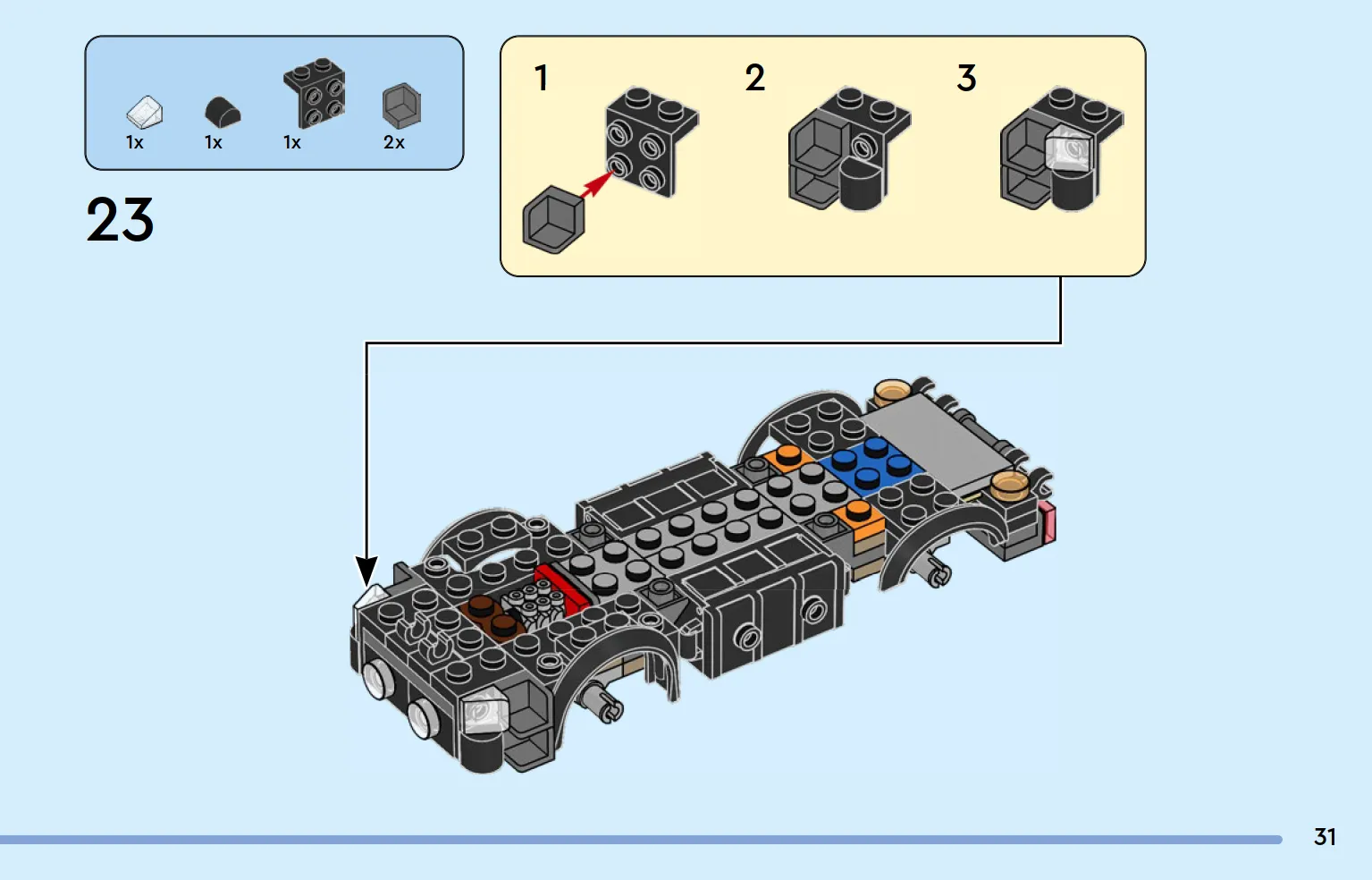 1x 1x 1x 2x

23

1 2 3

31