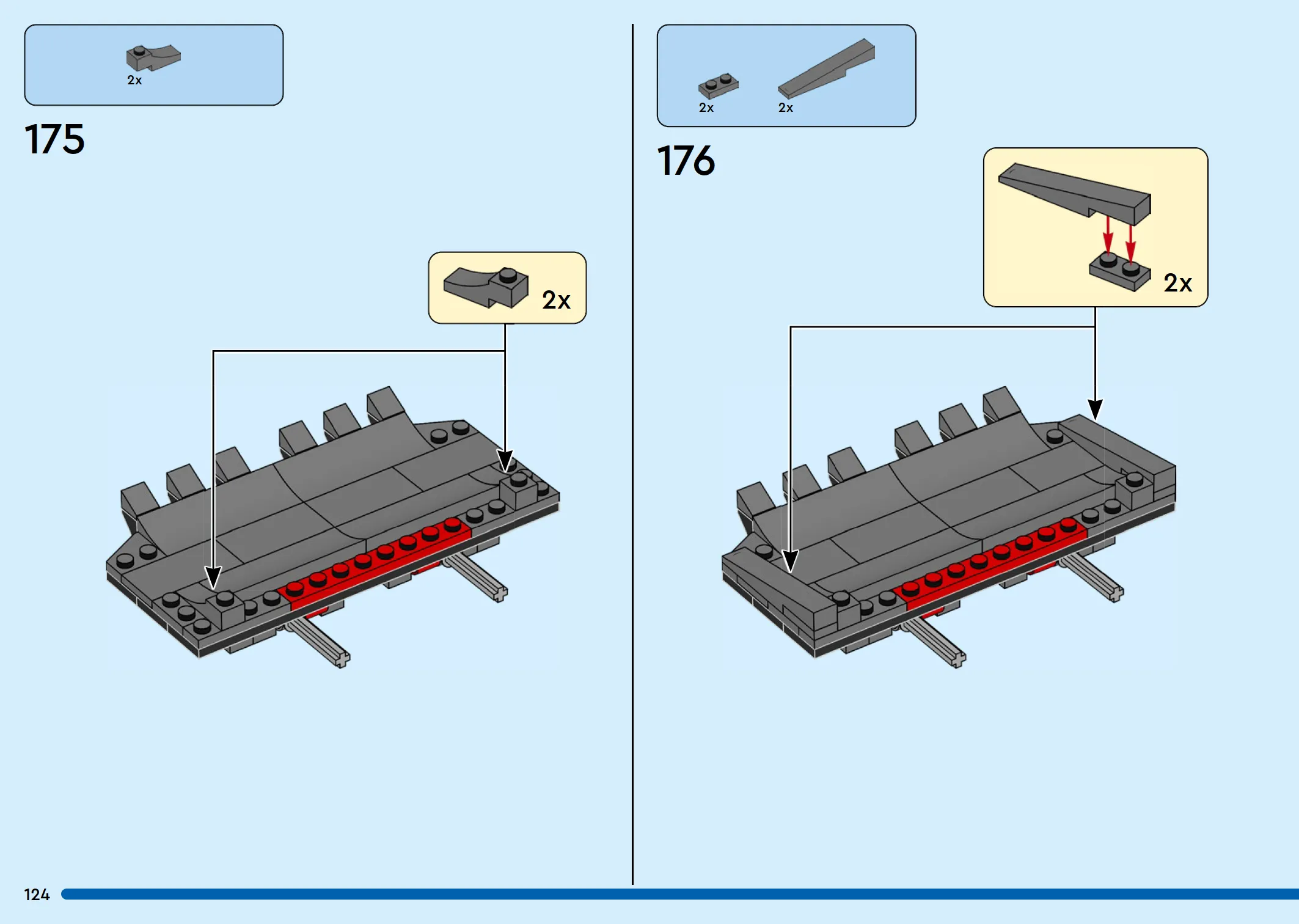 2x

175

2x

2x 2x

176

2x

124