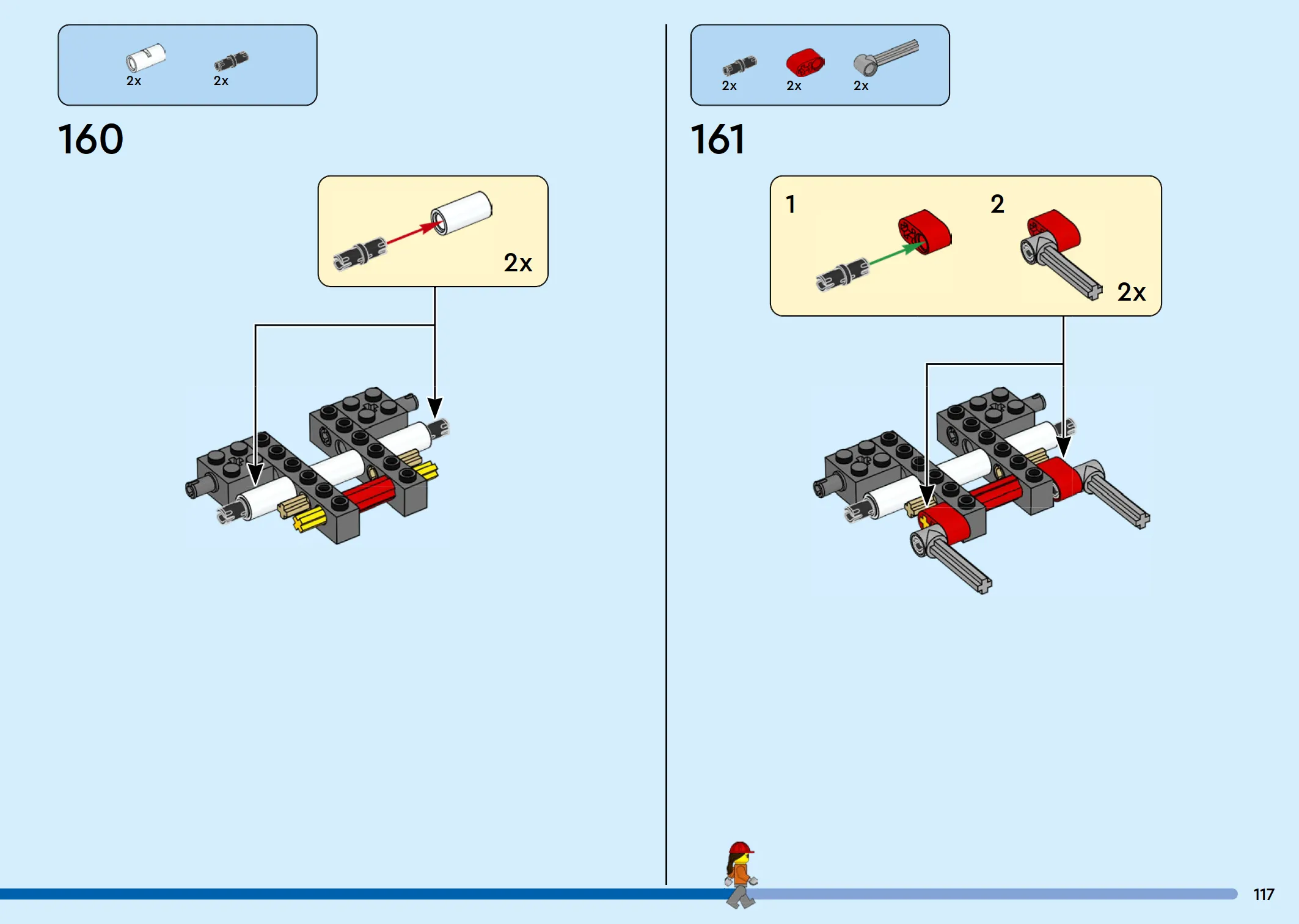 2x 2x

160

2x

2x 2x 2x

161

1

2

2x

117