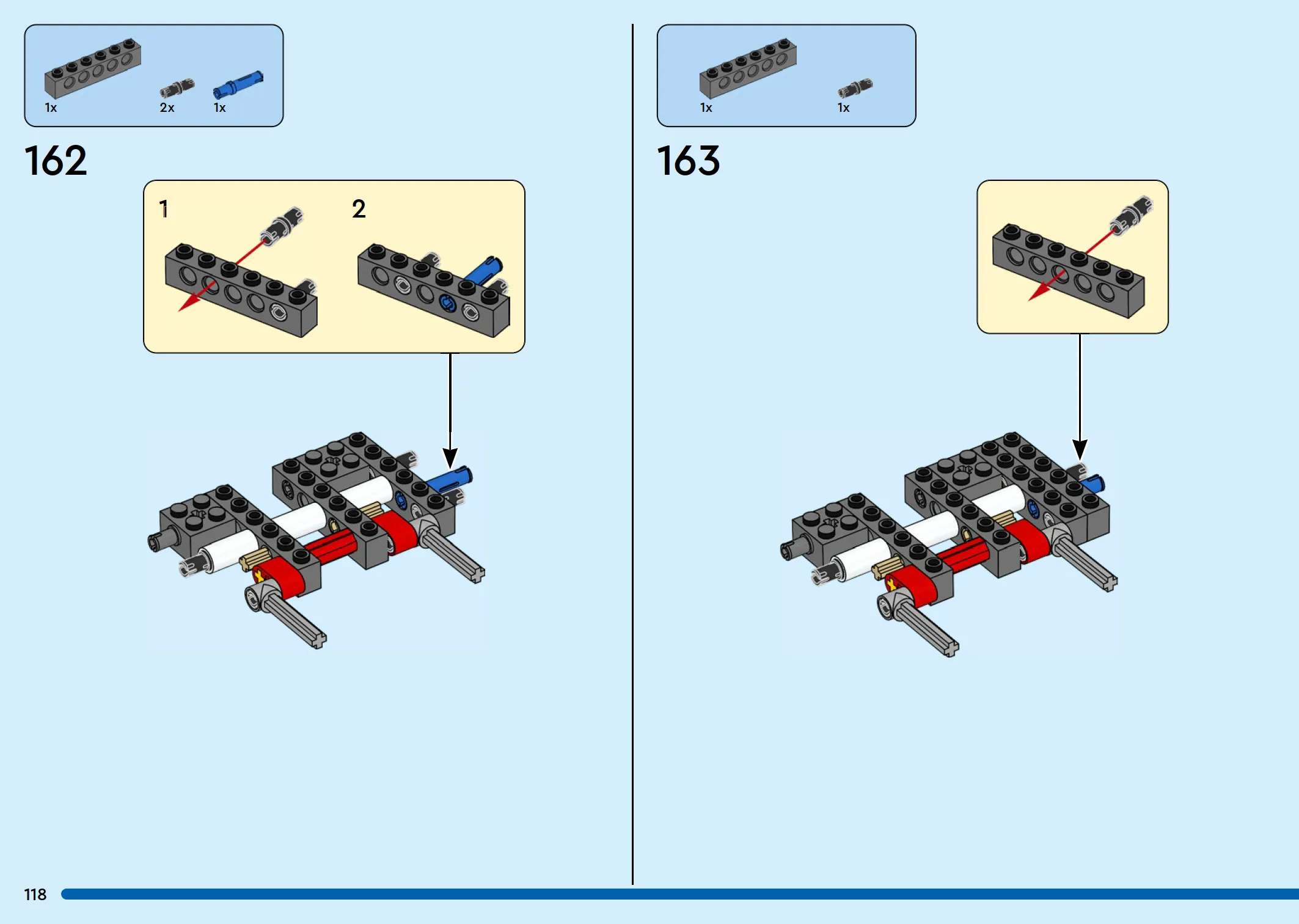 1x
2x
1x

162

1
2

1x
1x

163

118