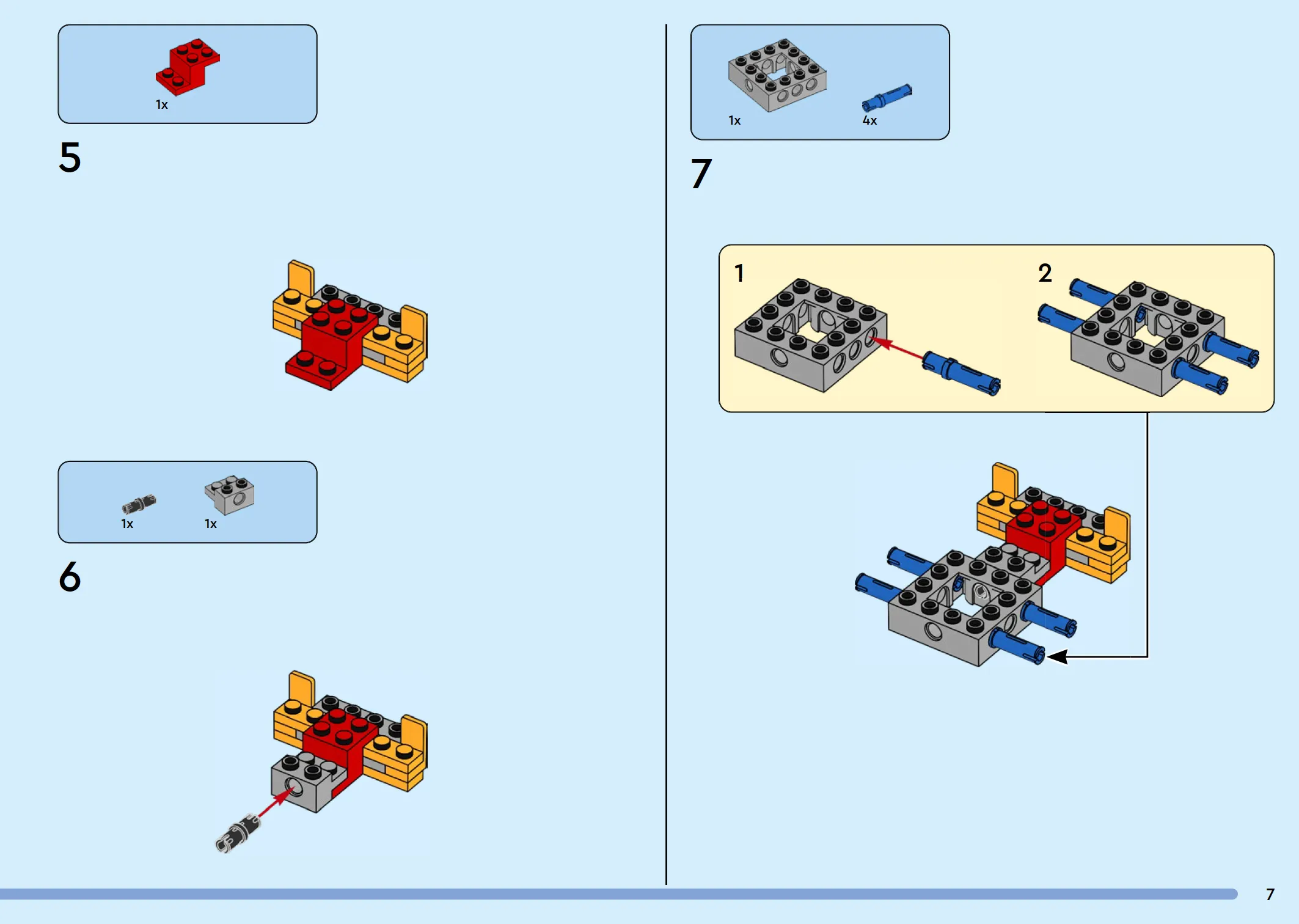 1x

5

1x

1x

6

1x

4x

7

1

2

7