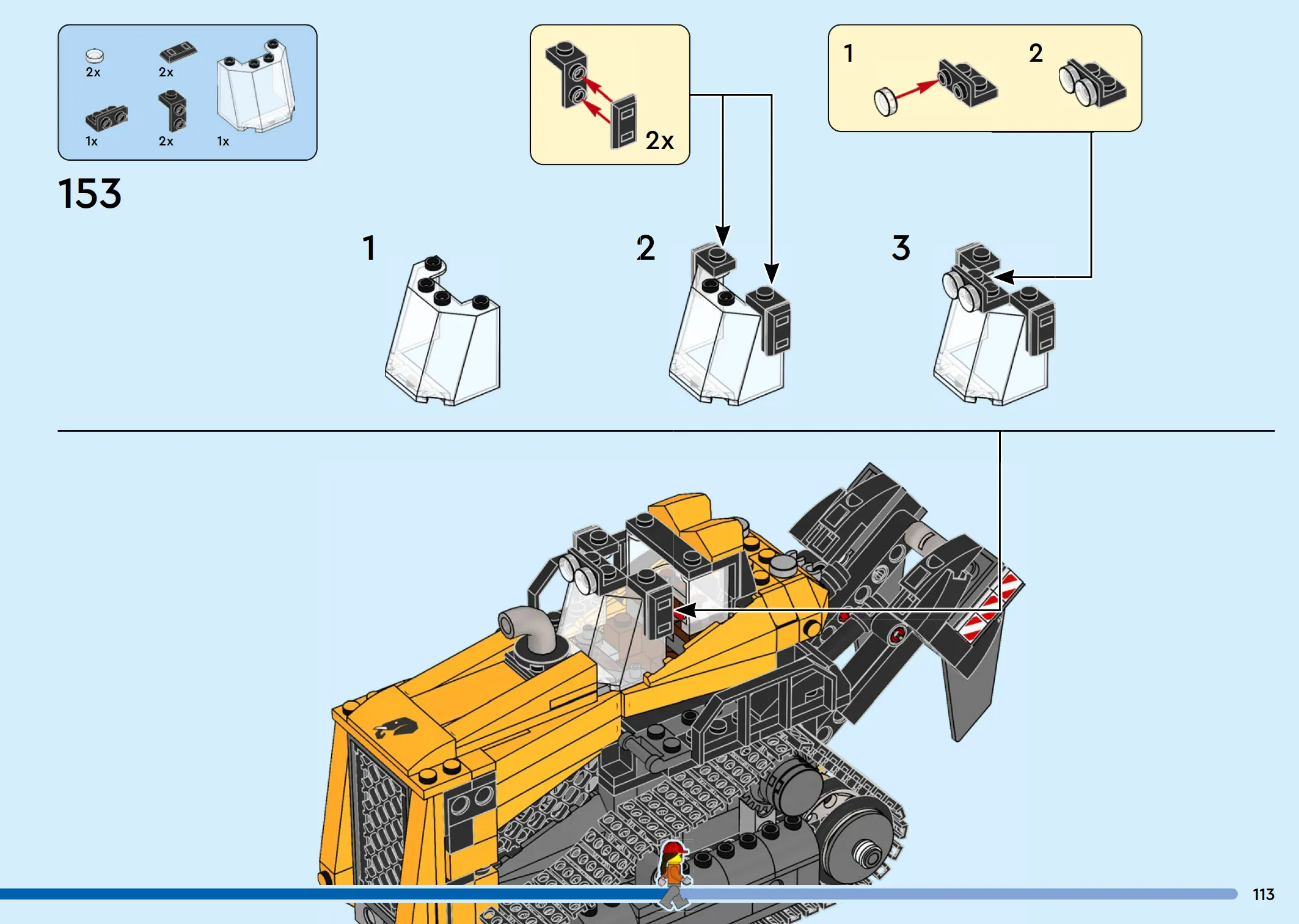 2x
2x
1x
2x
1x

153

2x

1
2

1
2
3

113