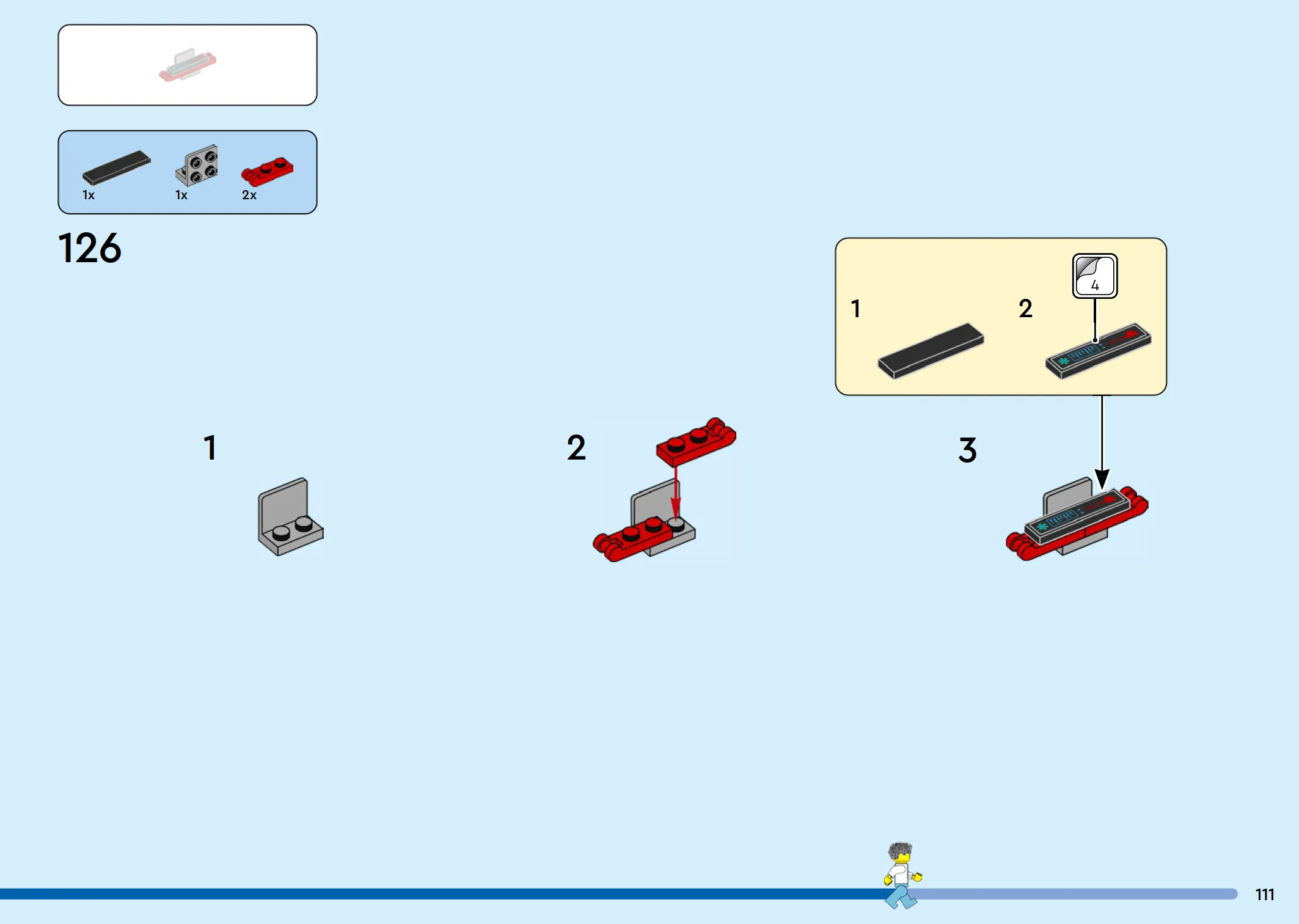 1x 1x 2x

126

1

2

4

1

2

3

111