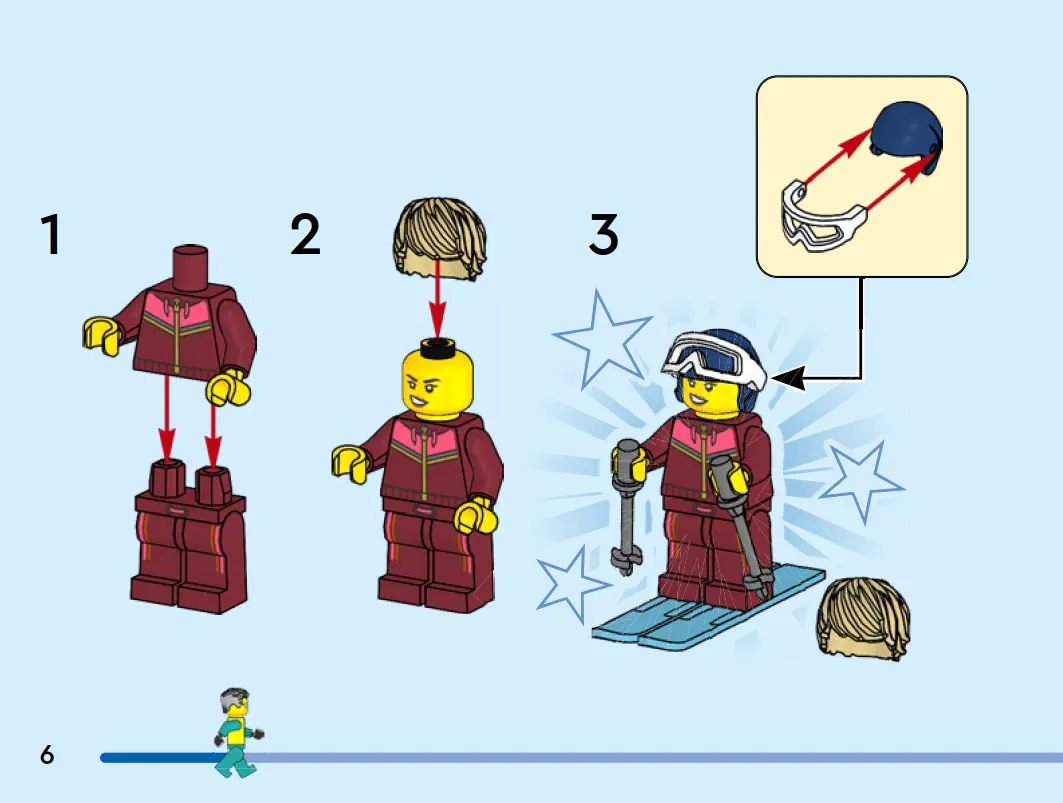 1

2

3

6