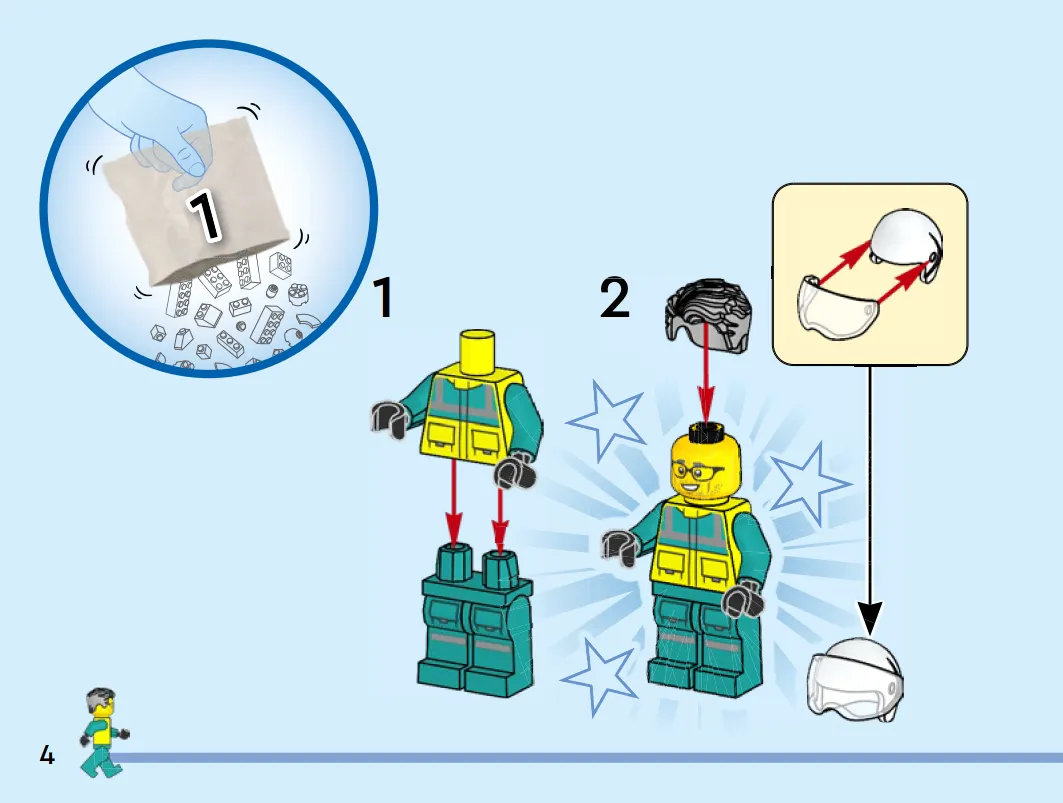 1

1

2

4