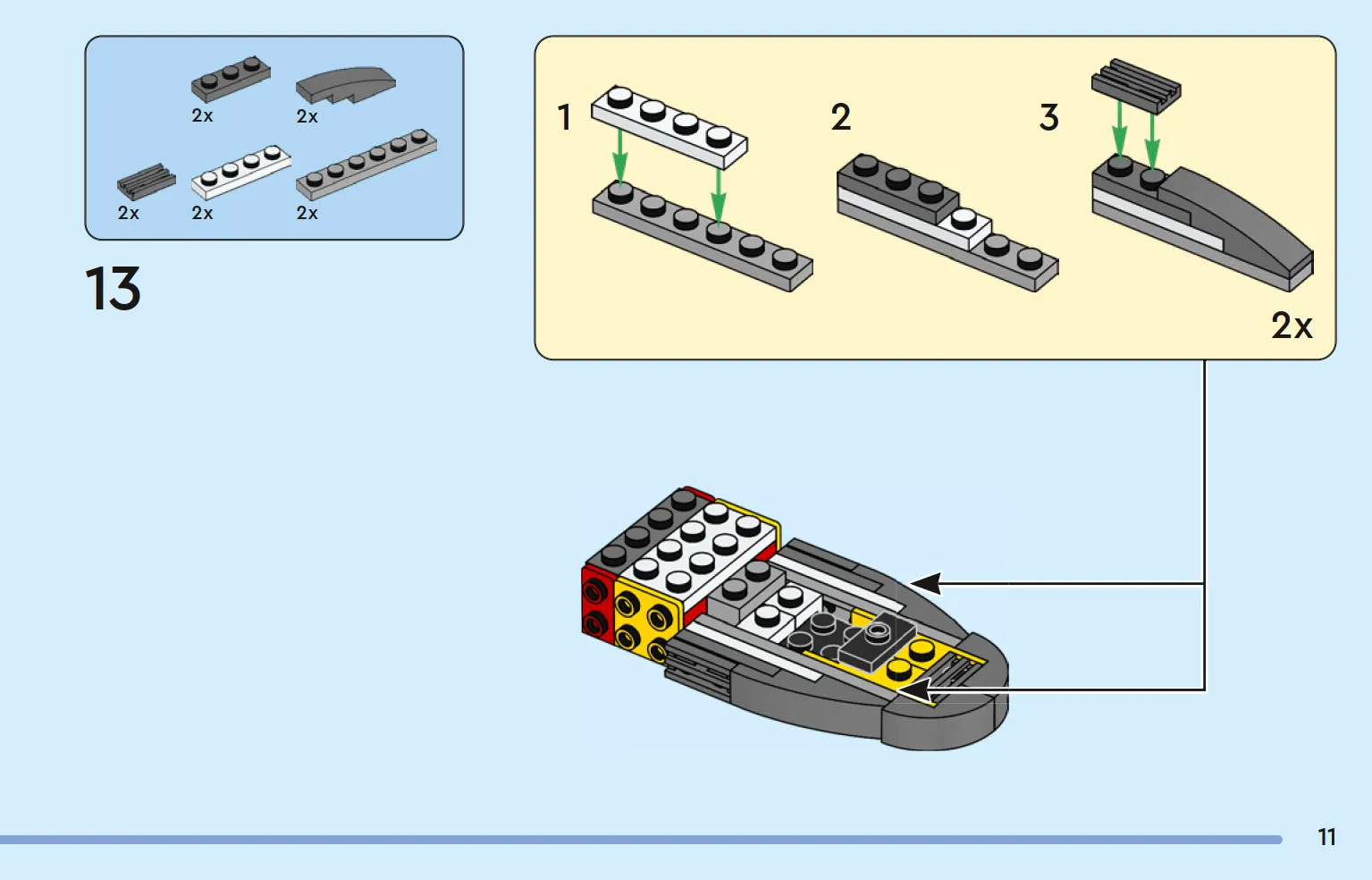 2x 2x

2x 2x 2x

13

1

2

3

2x

11