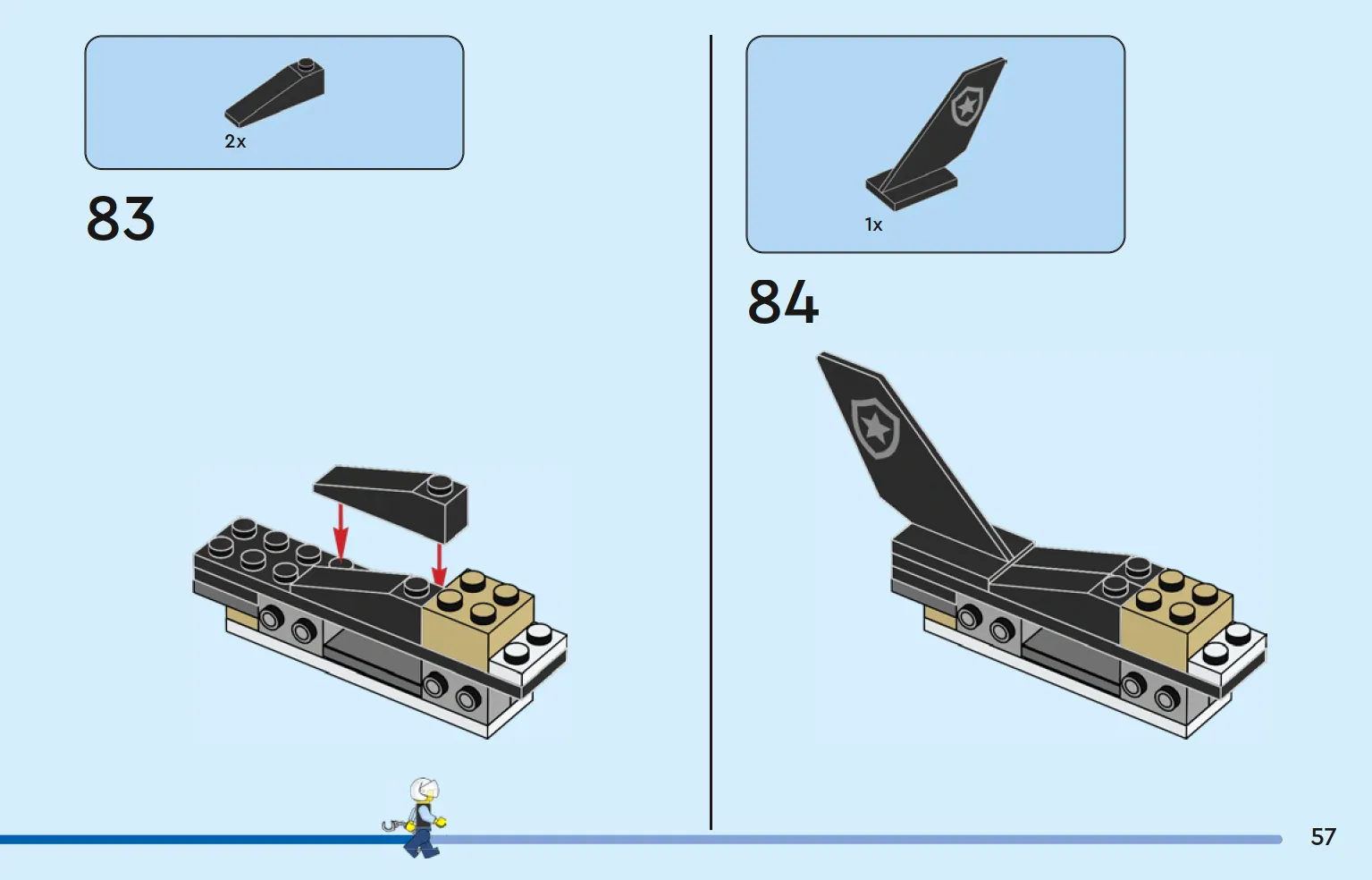 2x

83

1x

84

57