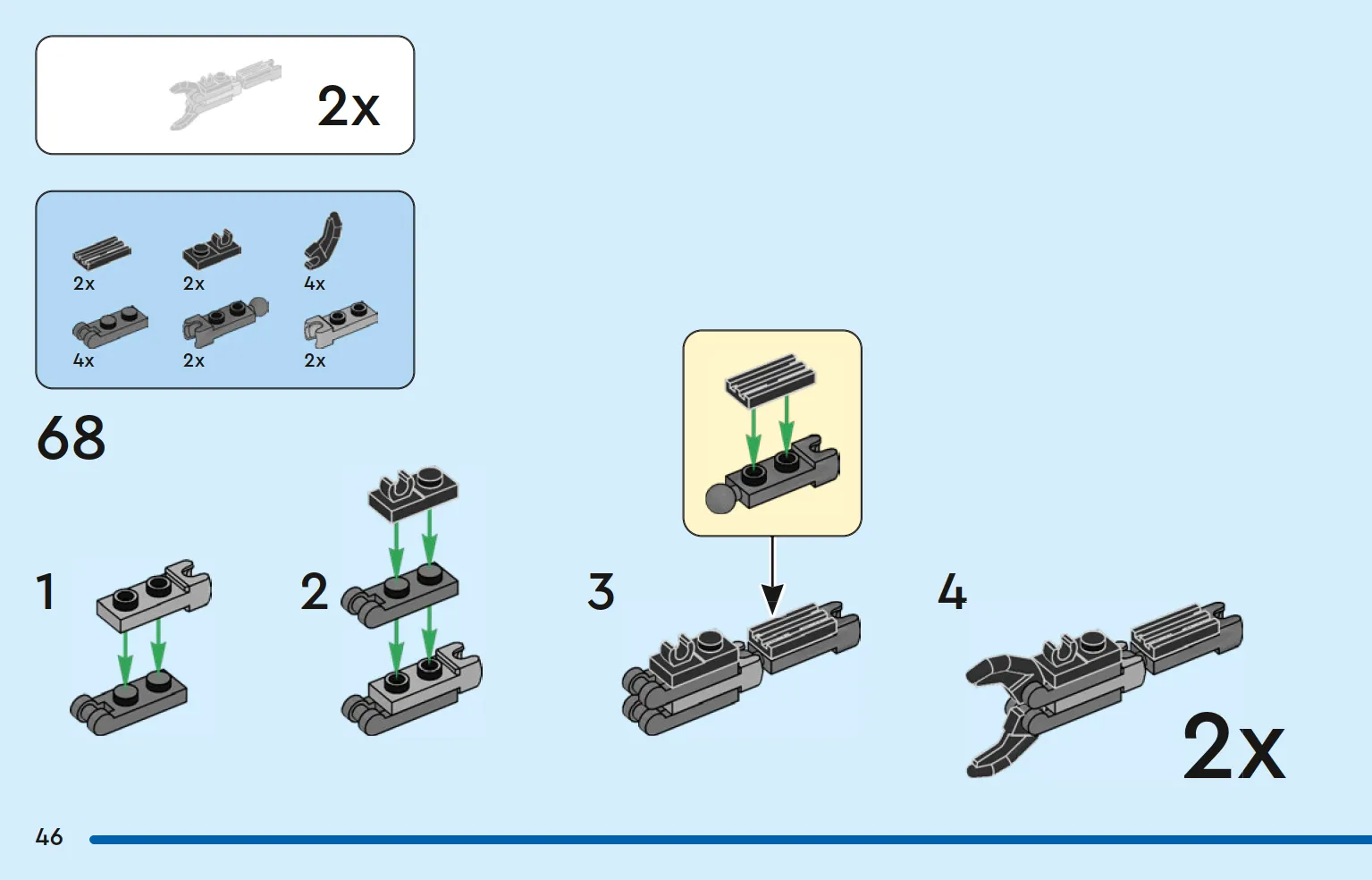 2x

2x
2x
4x
4x
2x
2x

68

1

2

3

4

2x

46