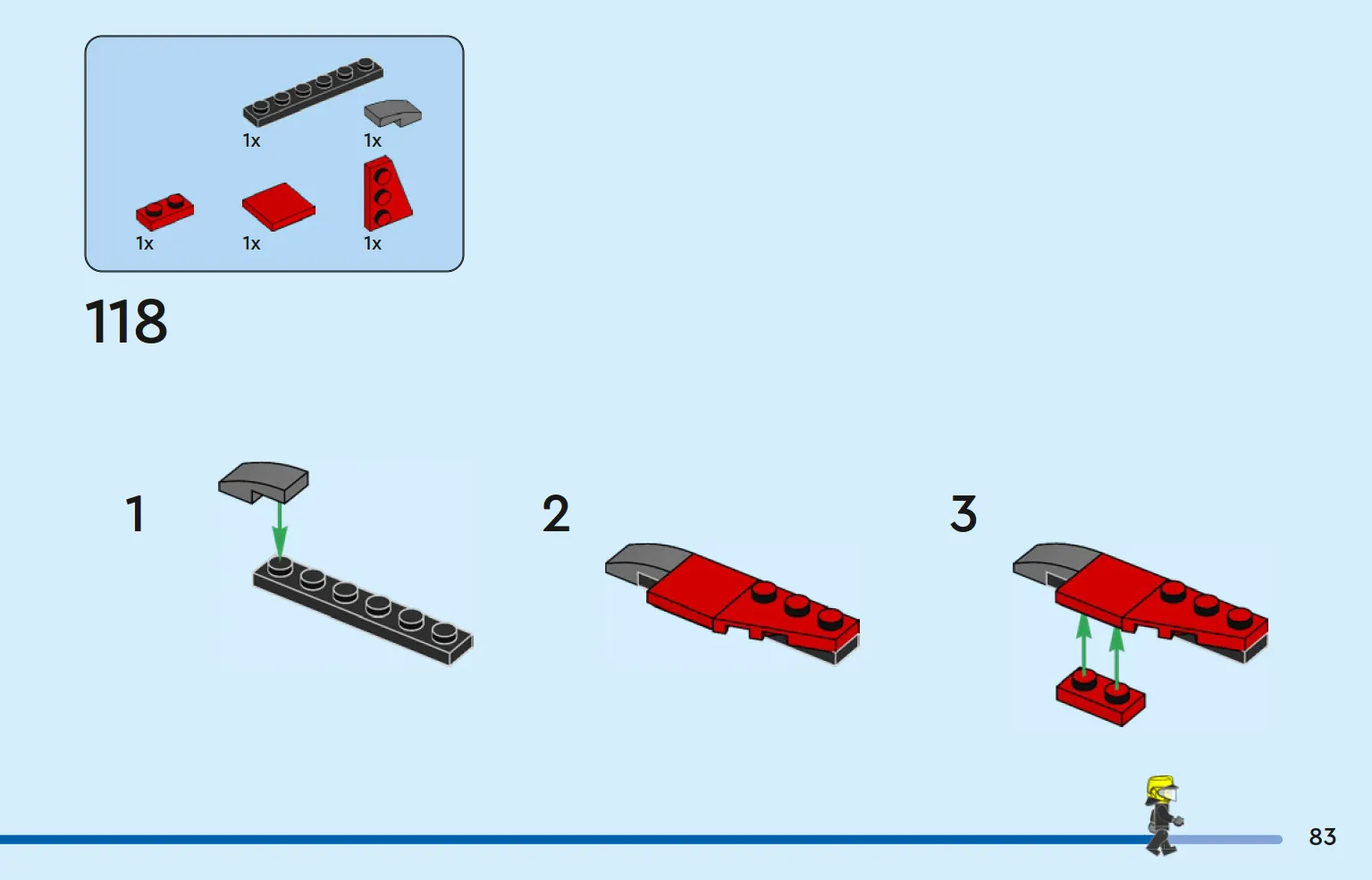 1x 1x

1x 1x 1x

118

1

2

3

83